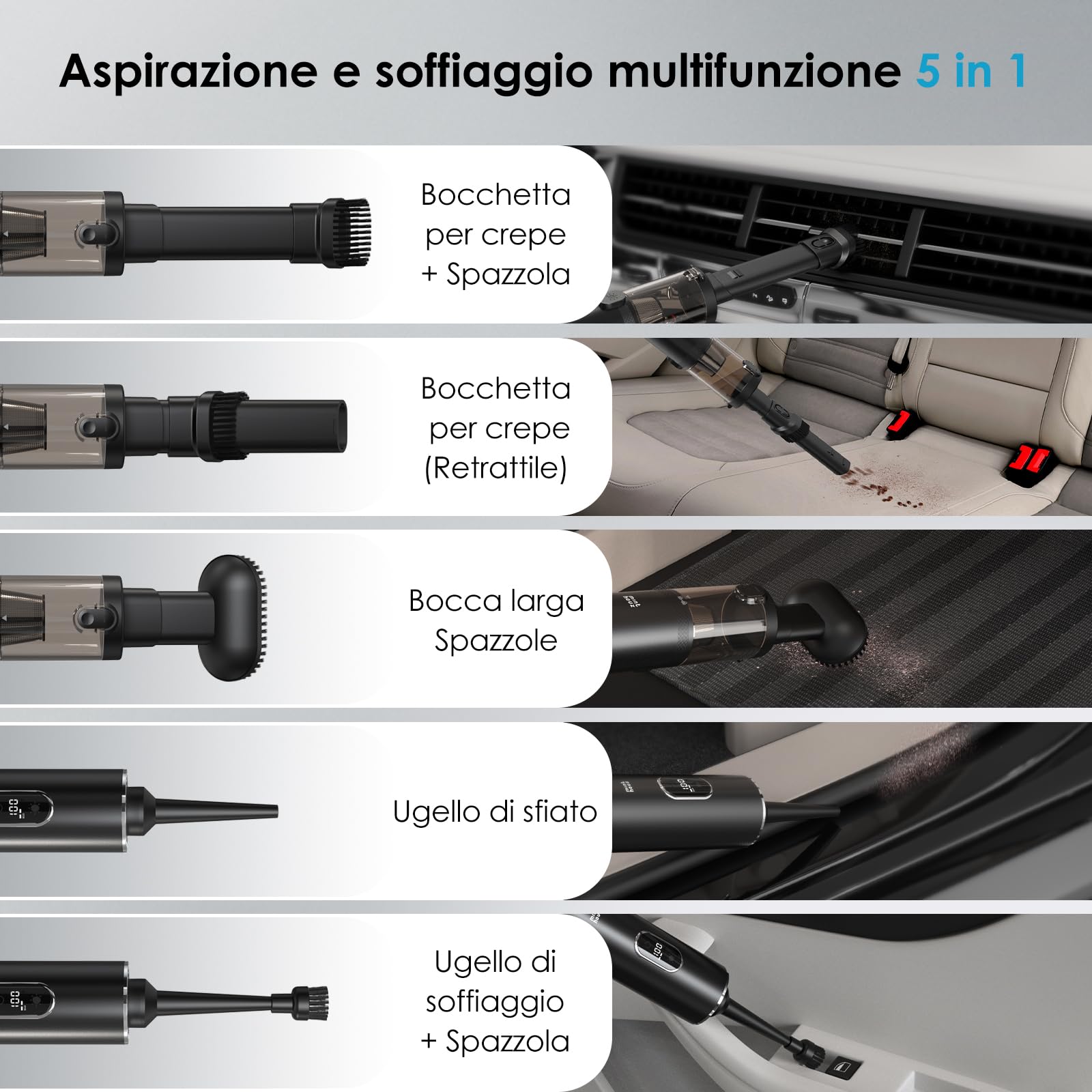 Aspirazione e soffiaggio multifunzione 5 in 1

Bocchetta per crepe + Spazzola

Bocchetta per crepe (Retrattile)

Bocca larga Spazzole

Ugello di sfiato

Ugello di soffiaggio + Spazzola