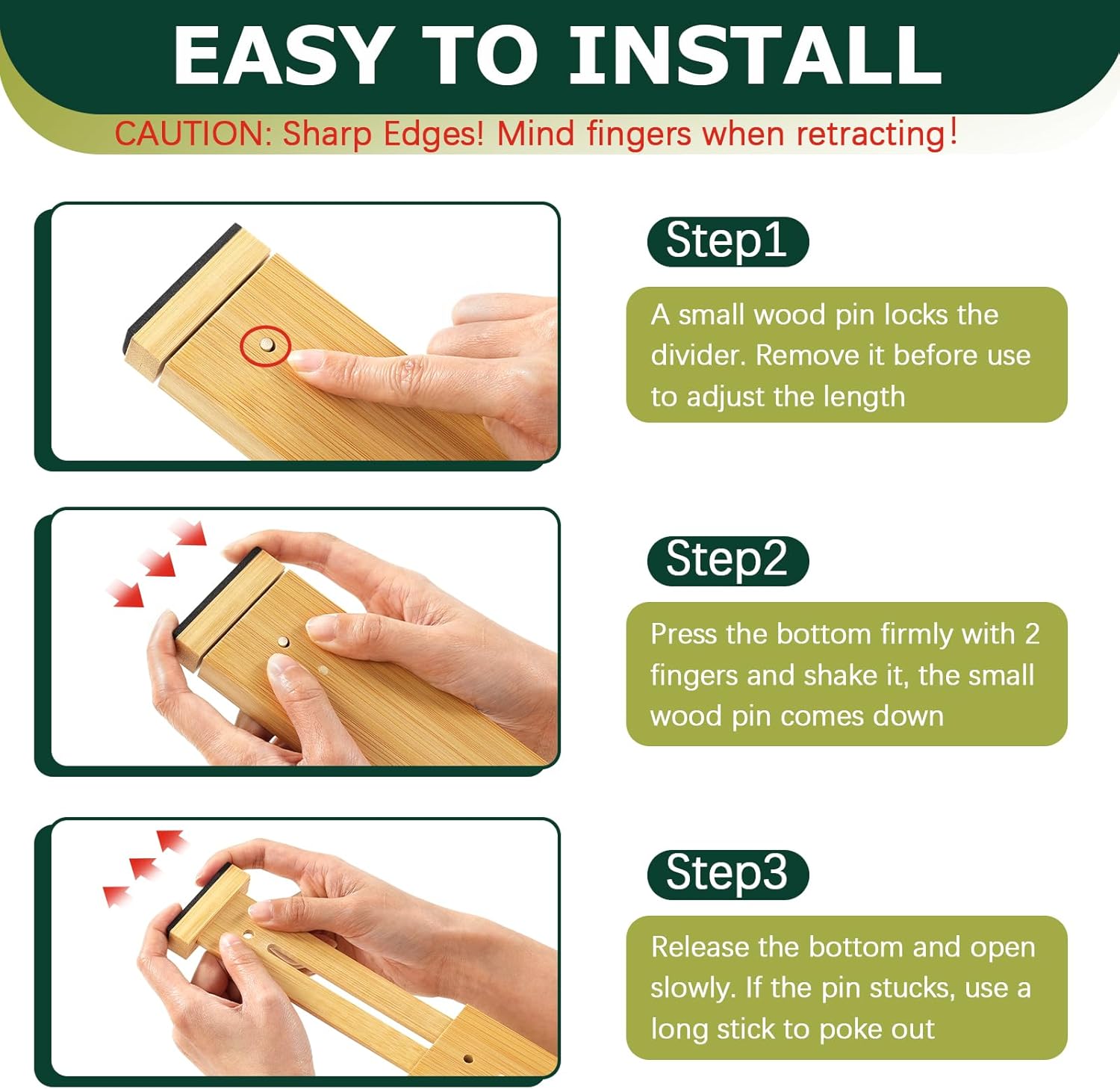 EASY TO INSTALL

CAUTION: Sharp Edges! Mind fingers when retracting!

Step1

A small wood pin locks the divider. Remove it before use to adjust the length

Step2

Press the bottom firmly with 2 fingers and shake it, the small wood pin comes down

Step3

Release the bottom and open slowly. If the pin stucks, use a long stick to poke out