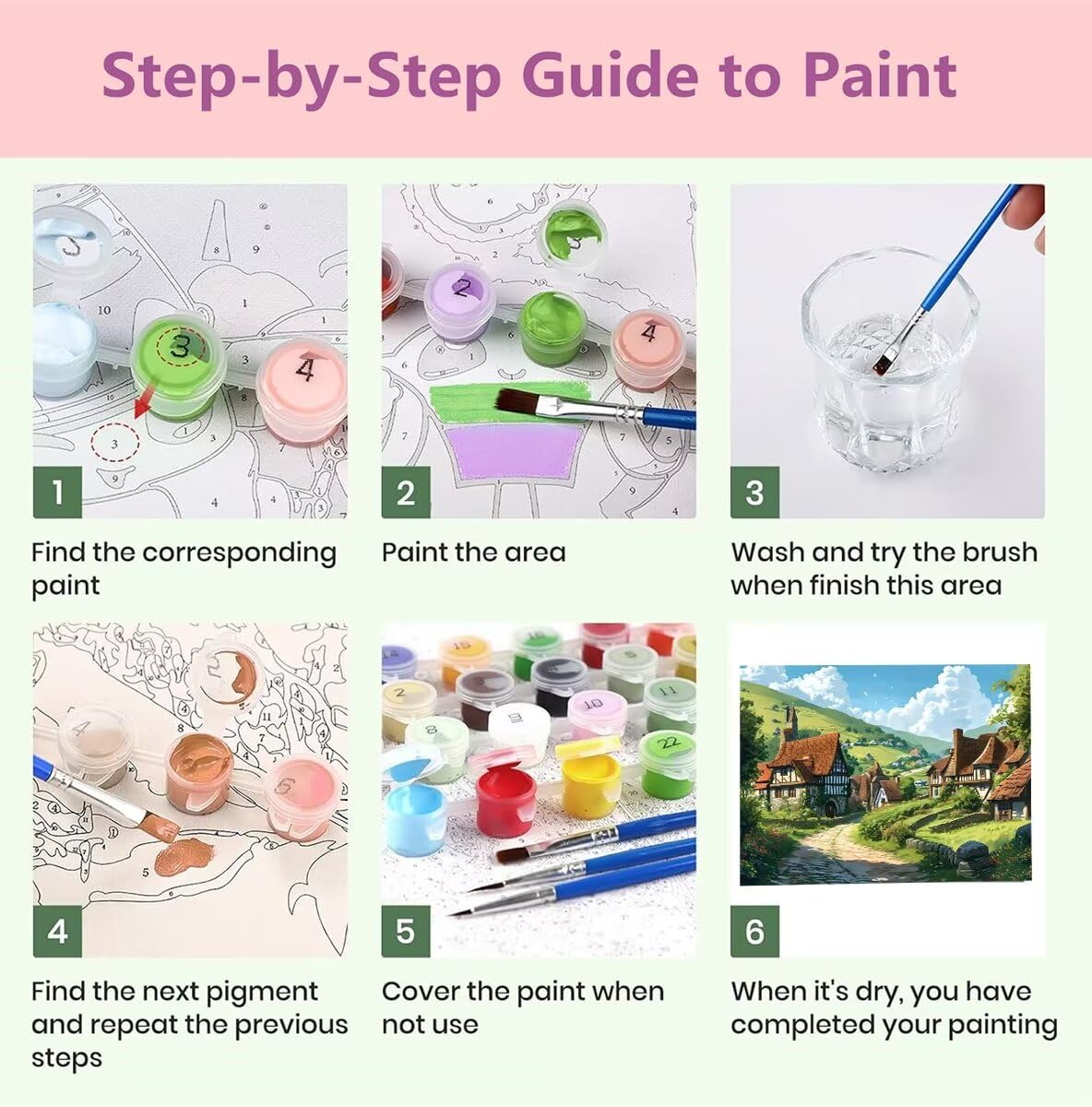 Step-by-Step Guide to Paint

1

Find the corresponding paint

2

Paint the area

3

Wash and try the brush when finish this area

4

Find the next pigment and repeat the previous steps

5

Cover the paint when not use

6

When it's dry, you have completed your painting