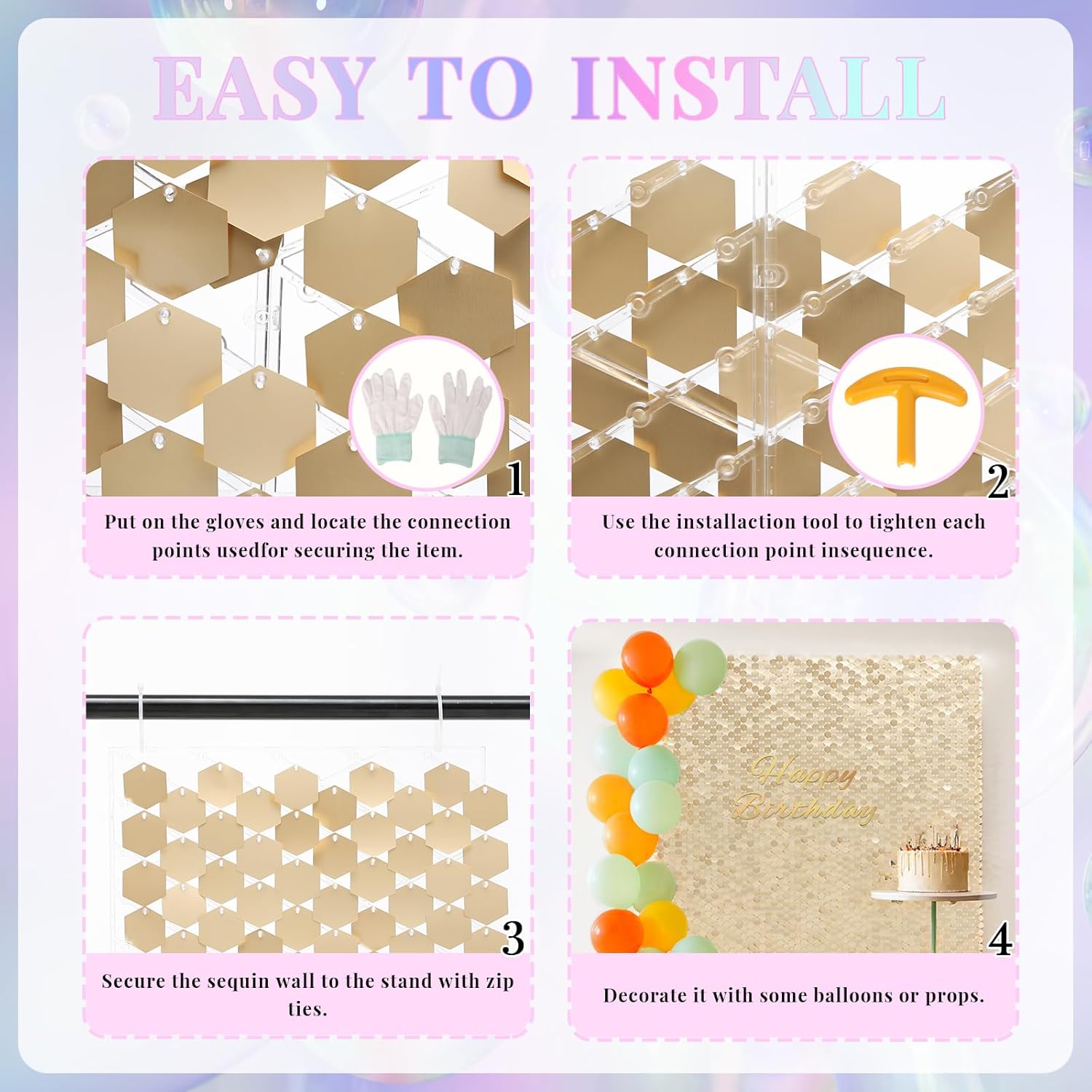 EASY TO INSTALL

1

Put on the gloves and locate the connection points usedfor securing the item.

2

Use the installaction tool to tighten each connection point insequence.

3

Secure the sequin wall to the stand with zip ties.

Happy Birthday

4

Decorate it with some balloons or props.