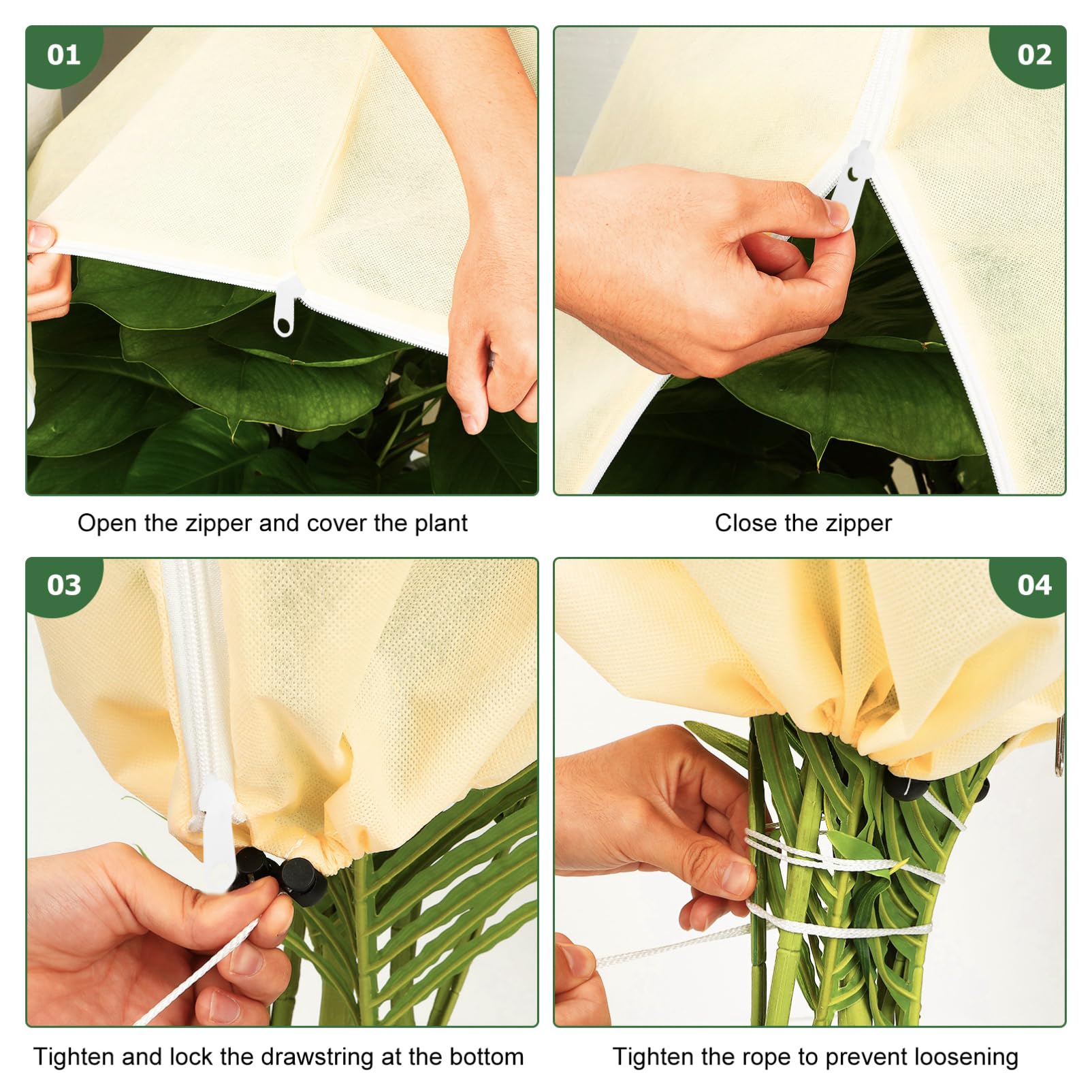 01

Open the zipper and cover the plant

02

Close the zipper

03

Tighten and lock the drawstring at the bottom

04

Tighten the rope to prevent loosening