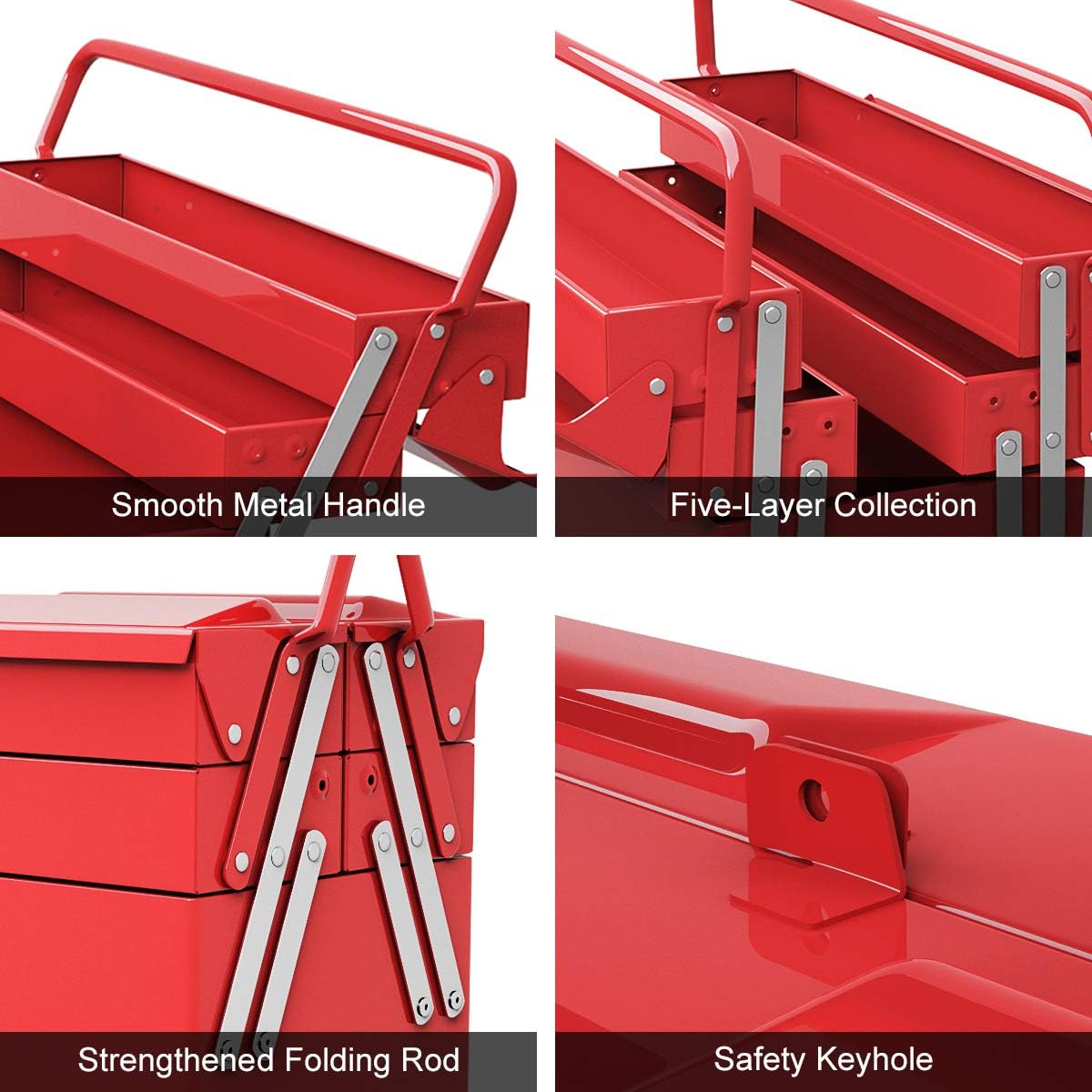 Smooth Metal Handle

Five-Layer Collection

Strengthened Folding Rod

Safety Keyhole