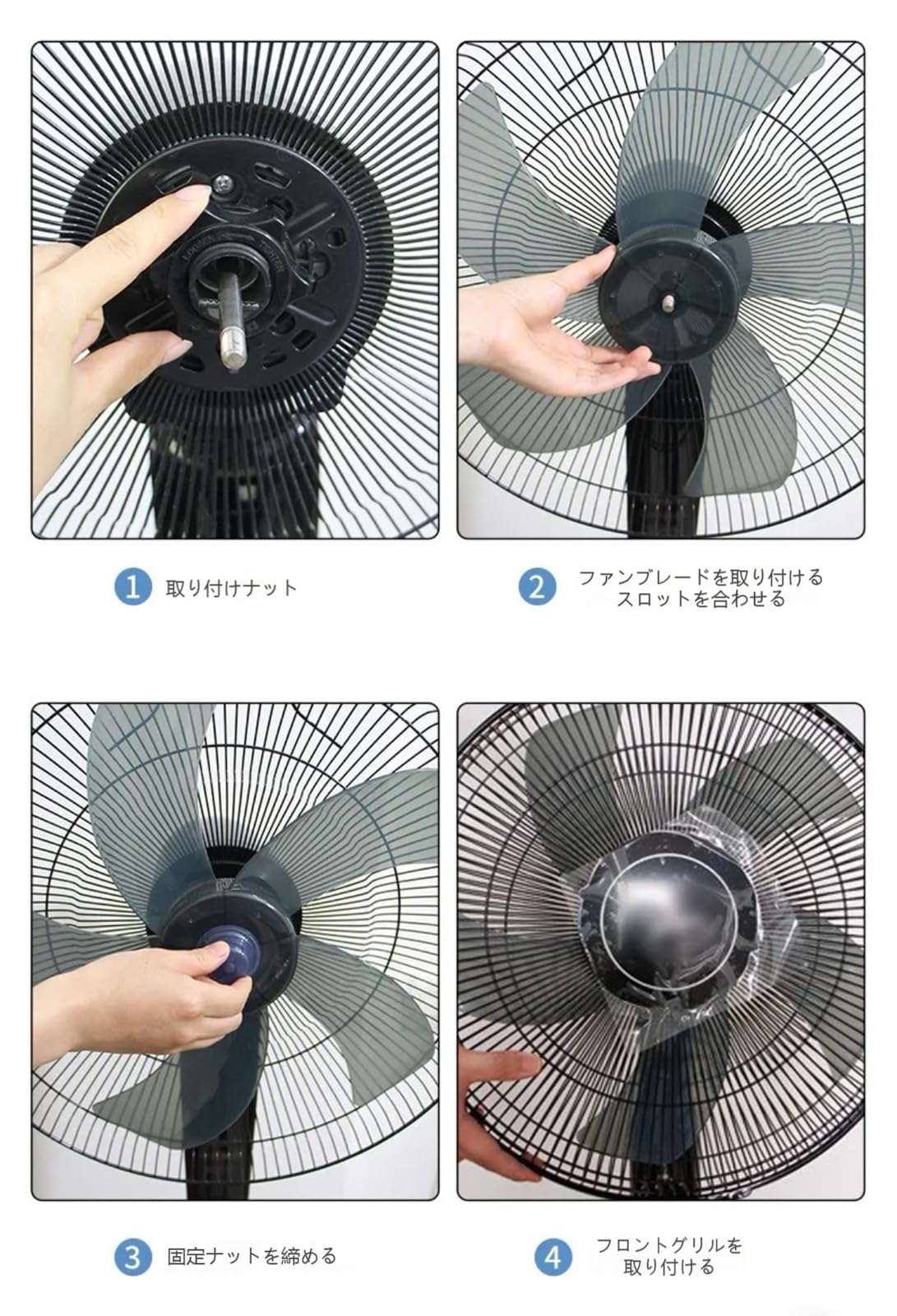 LOOSEN TIGHTEN

1 取り付けナット

2 ファンブレードを取り付ける スロットを合わせる

3 固定ナットを締める

4 フロントグリルを 取り付ける