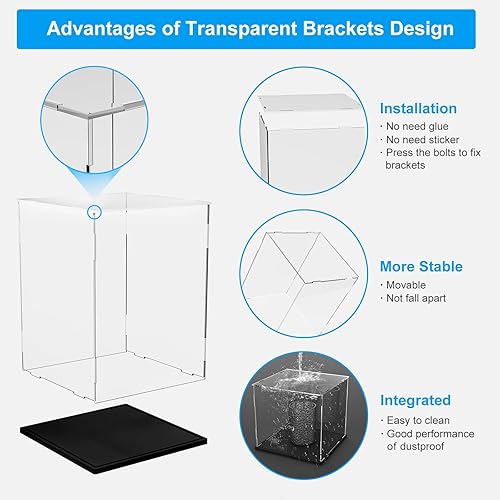 Advantages of Transparent Brackets Design

Installation
· No need glue
· No need sticker
· Press the bolts to fix brackets

More Stable
· Movable
· Not fall apart

Integrated
· Easy to clean
· Good performance of dustproof