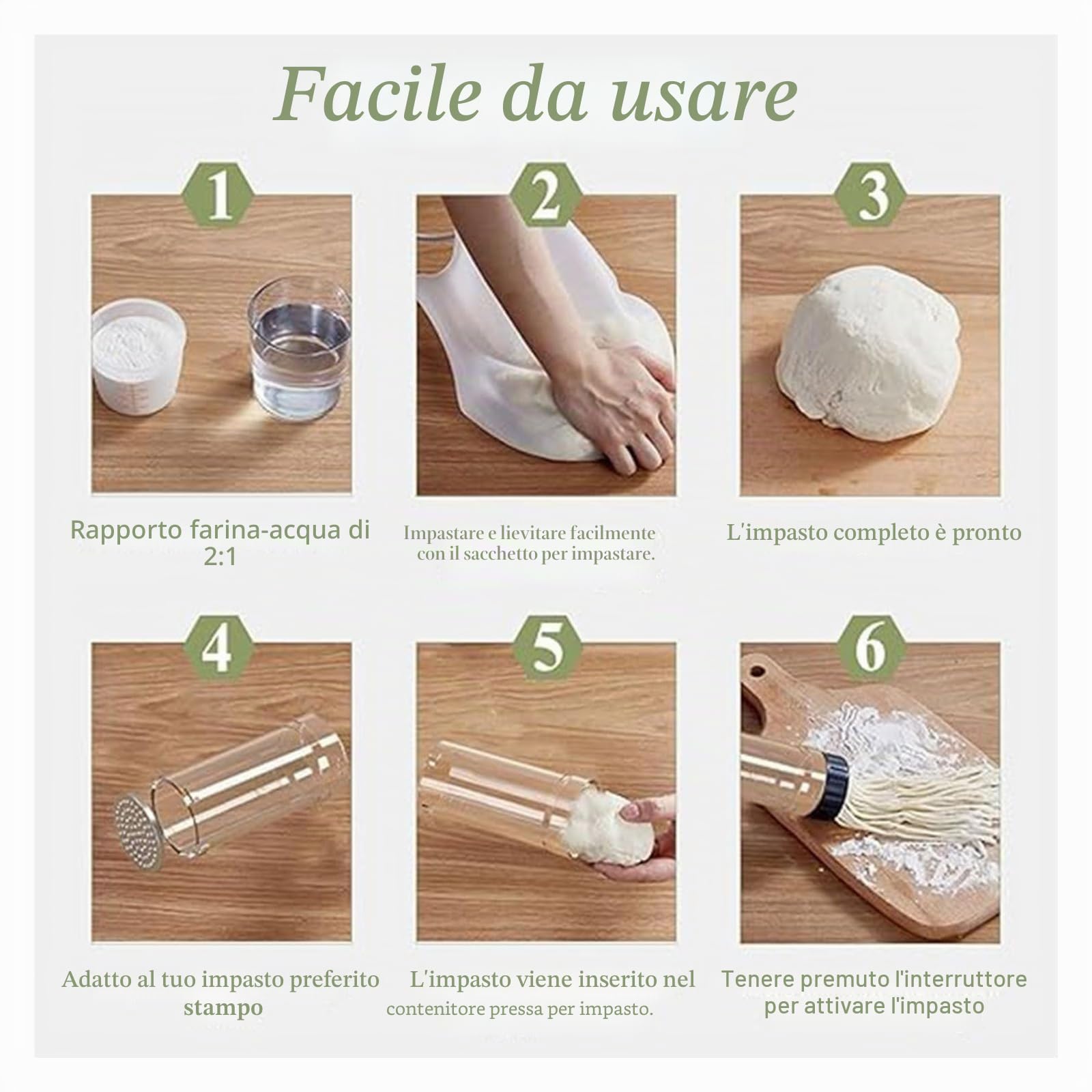 Facile da usare

1

Rapporto farina-acqua di 2:1

2

Impastare e lievitare facilmente con il sacchetto per impastare.

3

L'impasto completo è pronto

4

Adatto al tuo impasto preferito stampo

5

L'impasto viene inserito nel contenitore pressa per impasto.

6

Tenere premuto l'interruttore per attivare l'impasto