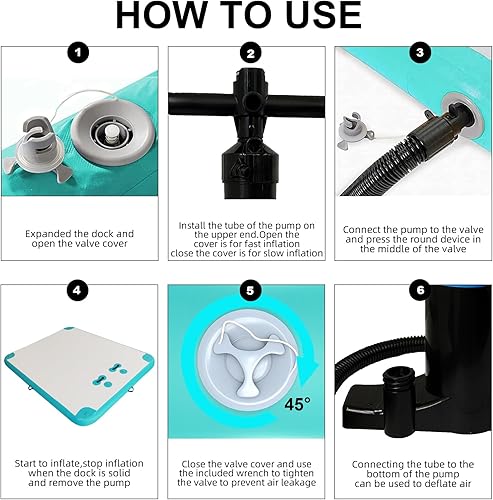 HOW TO USE

1

Expanded the dock and open the valve cover

2

Install the tube of the pump on the upper end.Open the cover is for fast inflation close the cover is for slow inflation

3

Connect the pump to the valve and press the round device in the middle of the valve

4

Start to inflate,stop inflation when the dock is solid and remove the pump

5

45°

Close the valve cover and use the included wrench to tighten the valve to prevent air leakage

6

Connecting the tube to the bottom of the pump can be used to deflate air