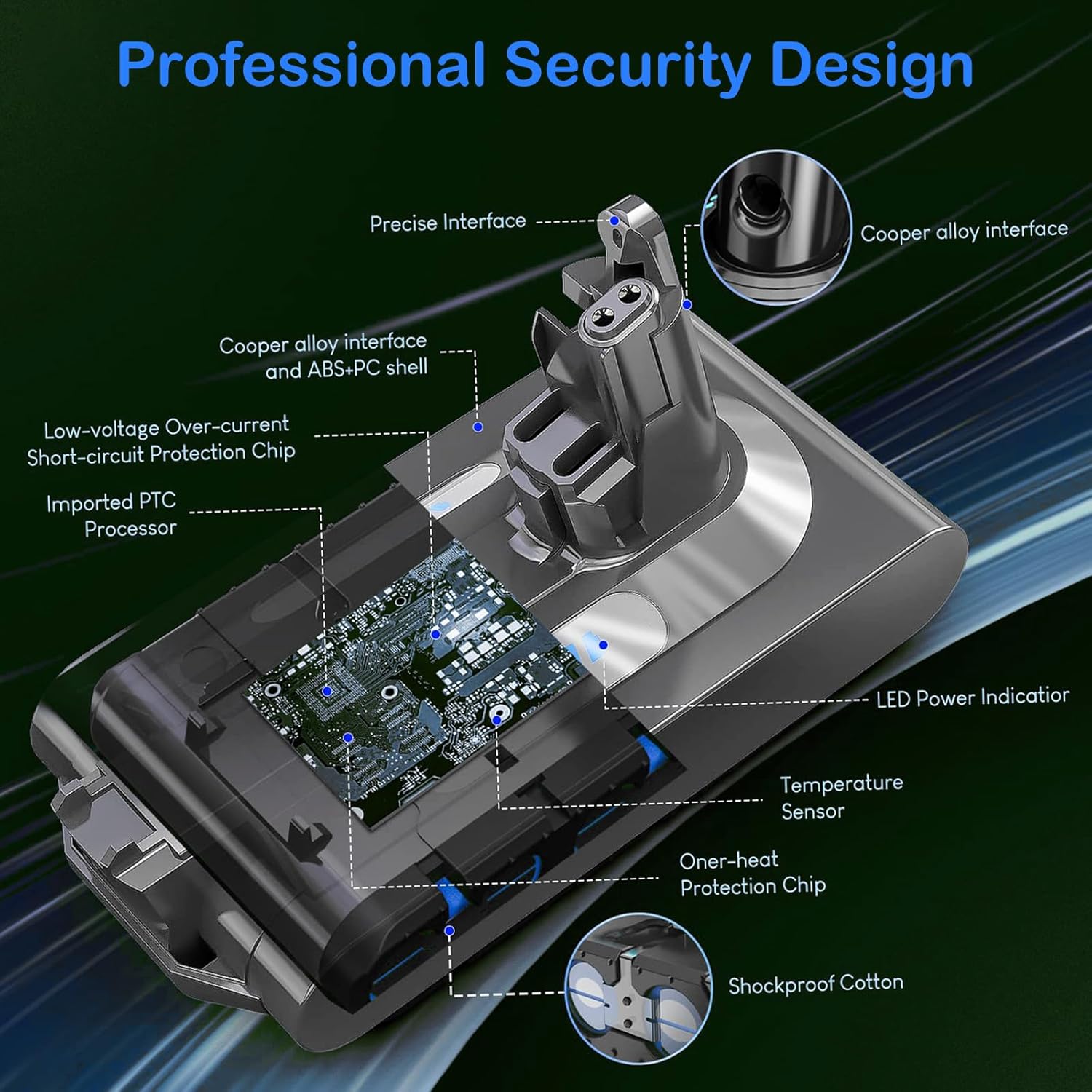 Professional Security Design

Precise Interface

Cooper alloy interface

Cooper alloy interface and ABS+PC shell

Low-voltage Over-current Short-circuit Protection Chip

Imported PTC Processor

LED Power Indicatior

Temperature Sensor

Oner-heat Protection Chip

Shockproof Cotton