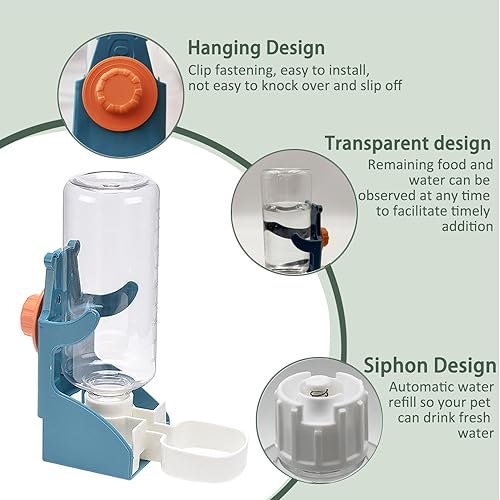 Hanging Design
Clip fastening, easy to install, not easy to knock over and slip off

Transparent design
Remaining food and water can be observed at any time to facilitate timely addition

Siphon Design
Automatic water refill so your pet can drink fresh water