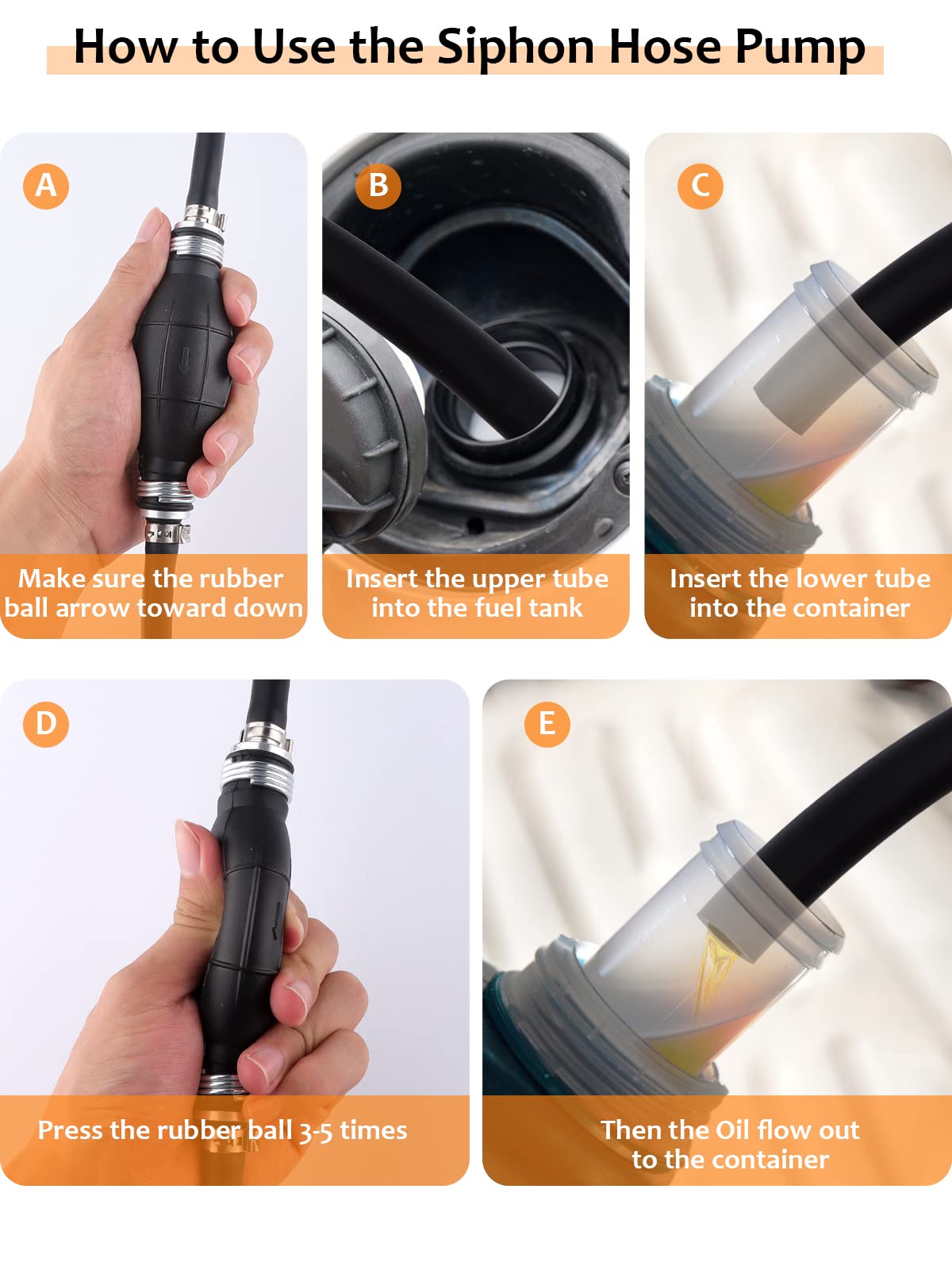 How to Use the Siphon Hose Pump

A
Make sure the rubber ball arrow toward down

B
Insert the upper tube into the fuel tank

C
Insert the lower tube into the container

D
Press the rubber ball 3-5 times

E
Then the Oil flow out to the container