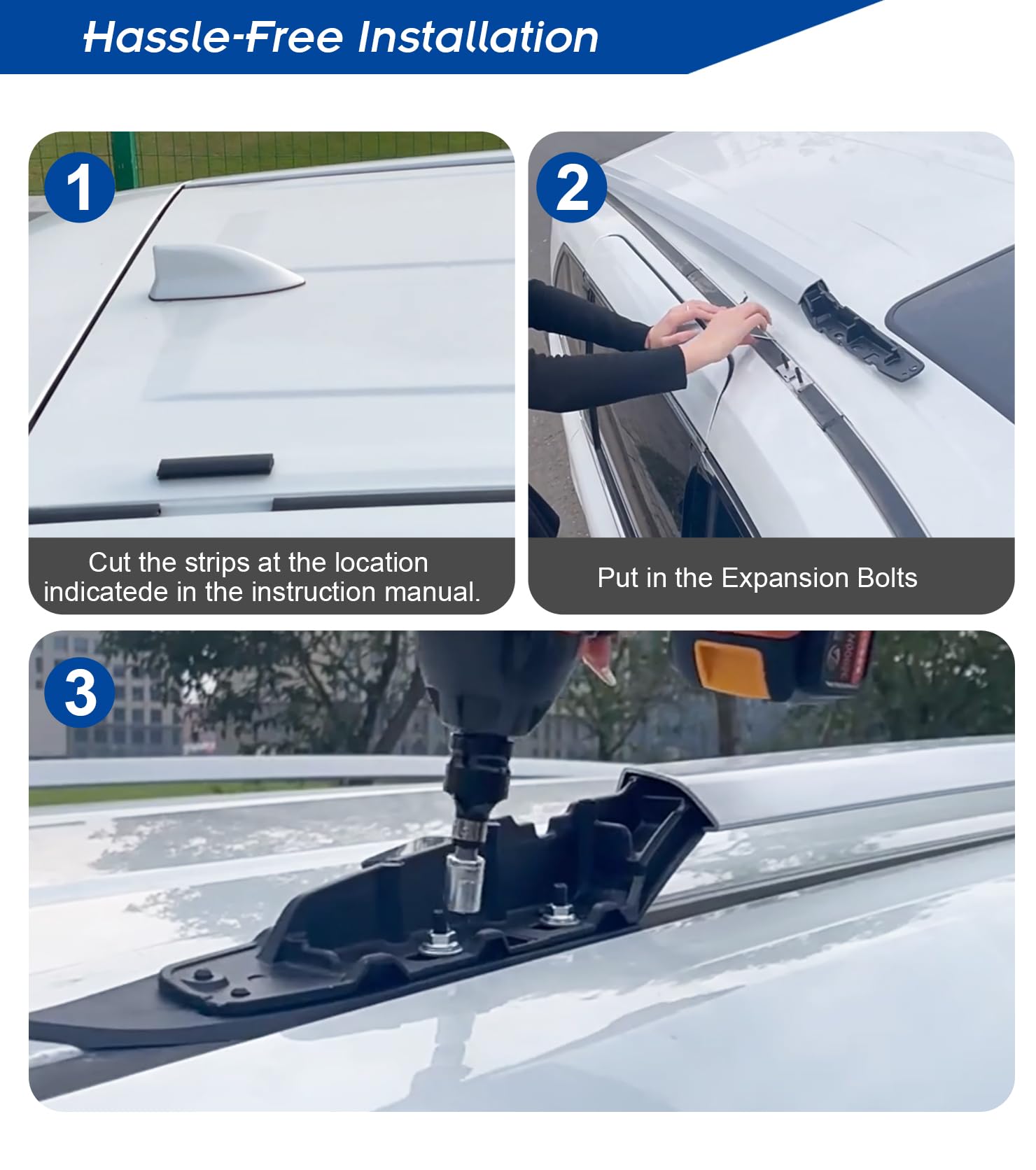 Hassle-Free Installation

1

Cut the strips at the location indicatede in the instruction manual.

2

Put in the Expansion Bolts

3