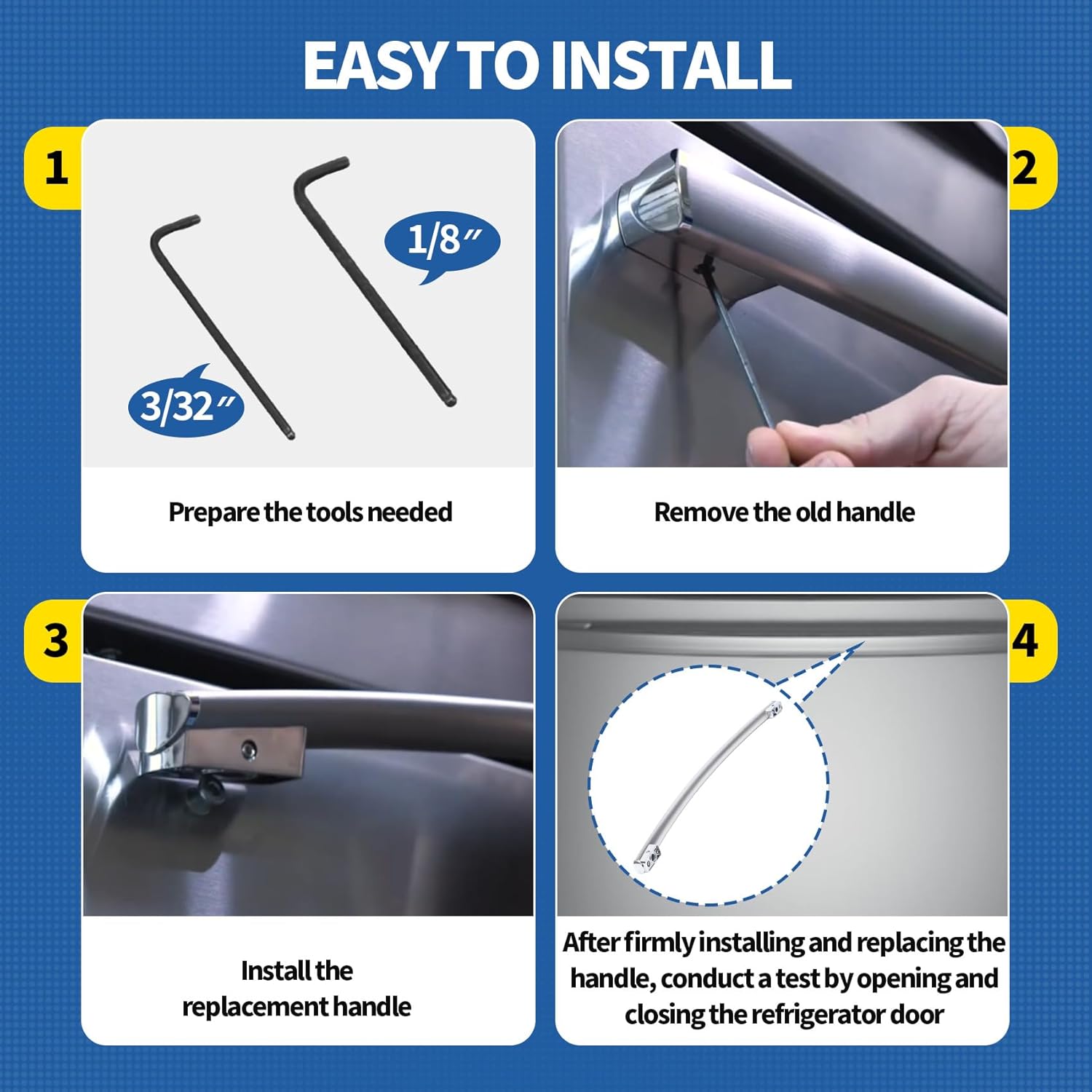 EASY TO INSTALL

1

1/8″

3/32″

Prepare the tools needed

2

Remove the old handle

3

Install the replacement handle

4

After firmly installing and replacing the handle, conduct a test by opening and closing the refrigerator door