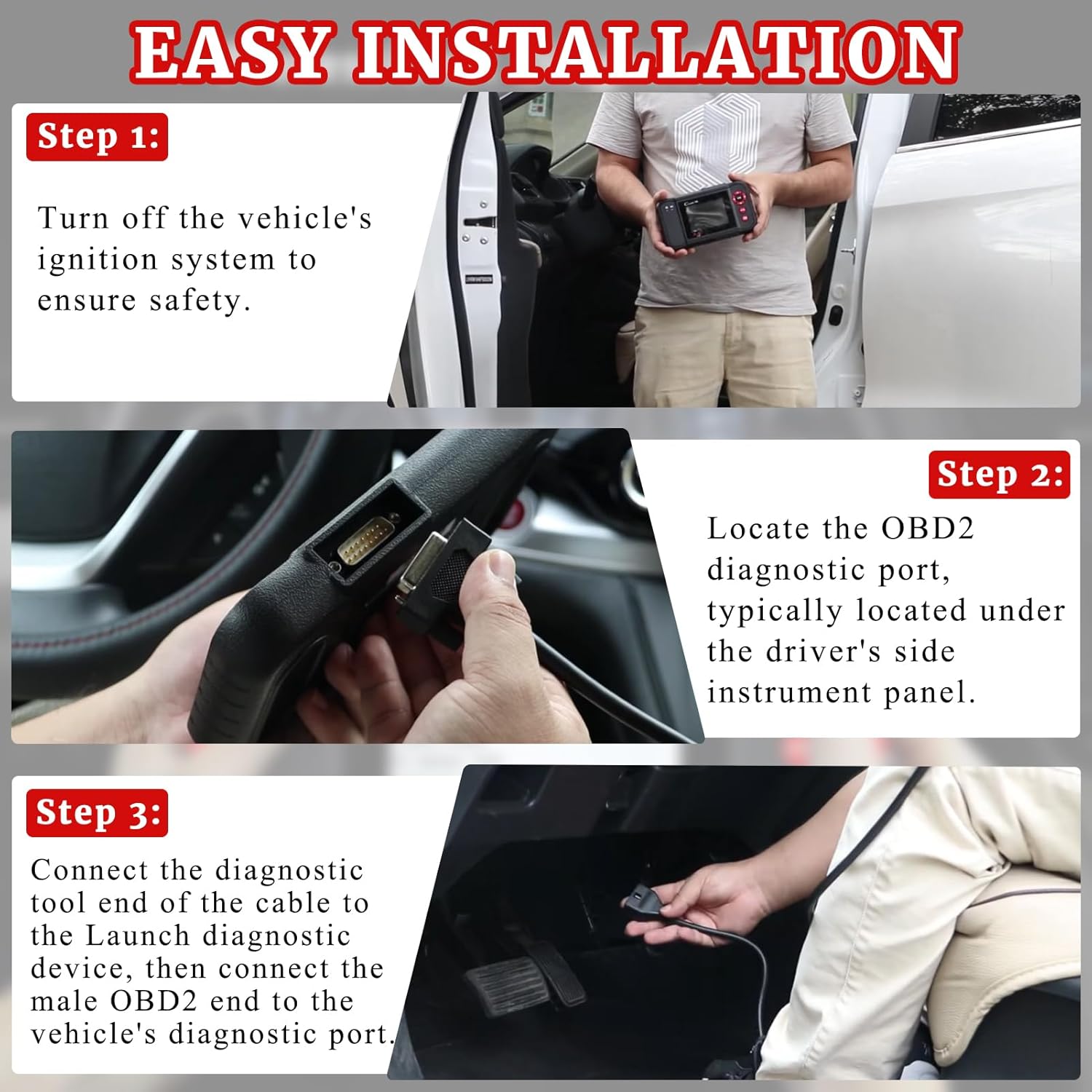 EASY INSTALLATION

Step 1:

Turn off the vehicle's ignition system to ensure safety.

Step 2:

Locate the OBD2 diagnostic port, typically located under the driver's side instrument panel.

Step 3:

Connect the diagnostic tool end of the cable to the Launch diagnostic device, then connect the male OBD2 end to the vehicle's diagnostic port.