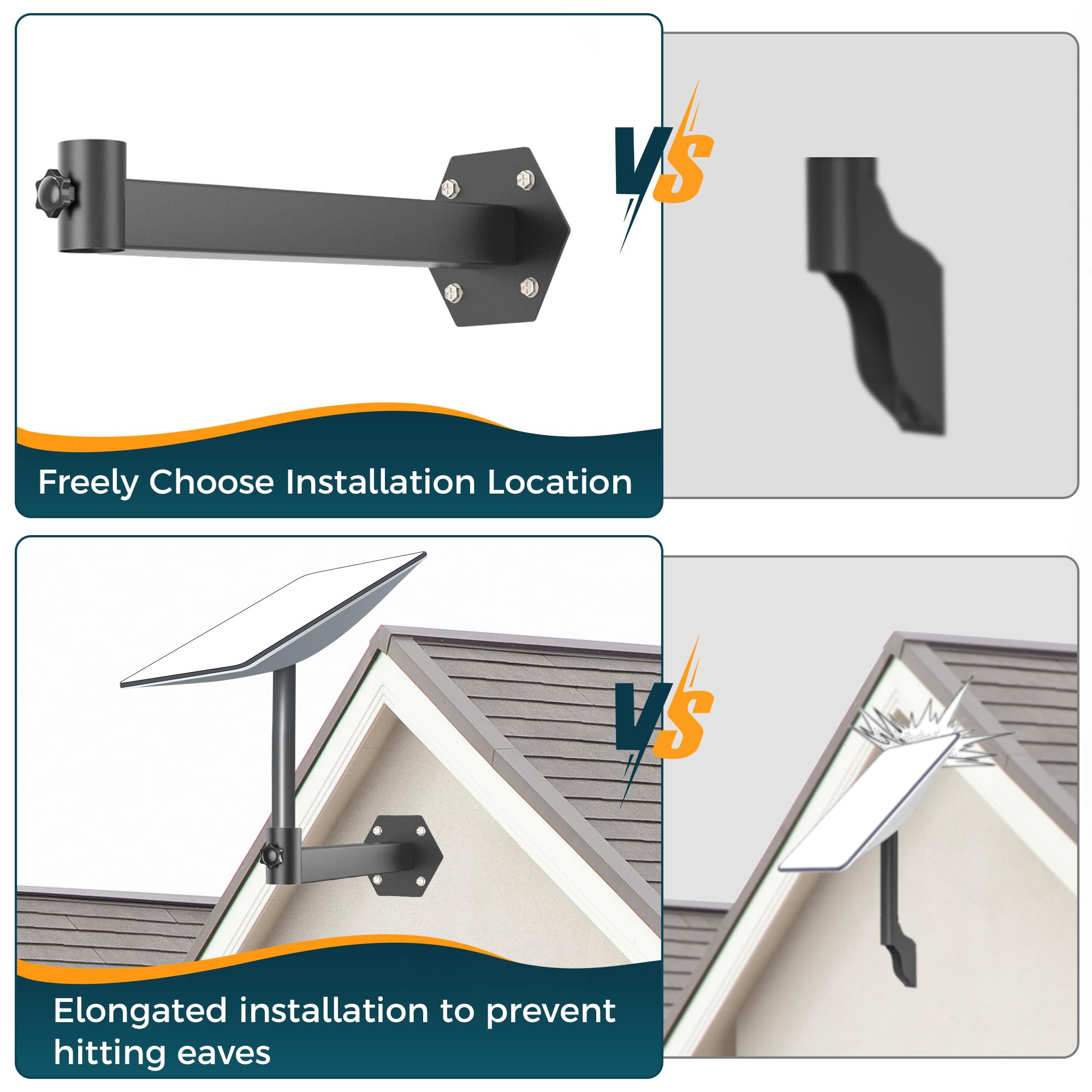 VS

Freely Choose Installation Location

VS

Elongated installation to prevent hitting eaves