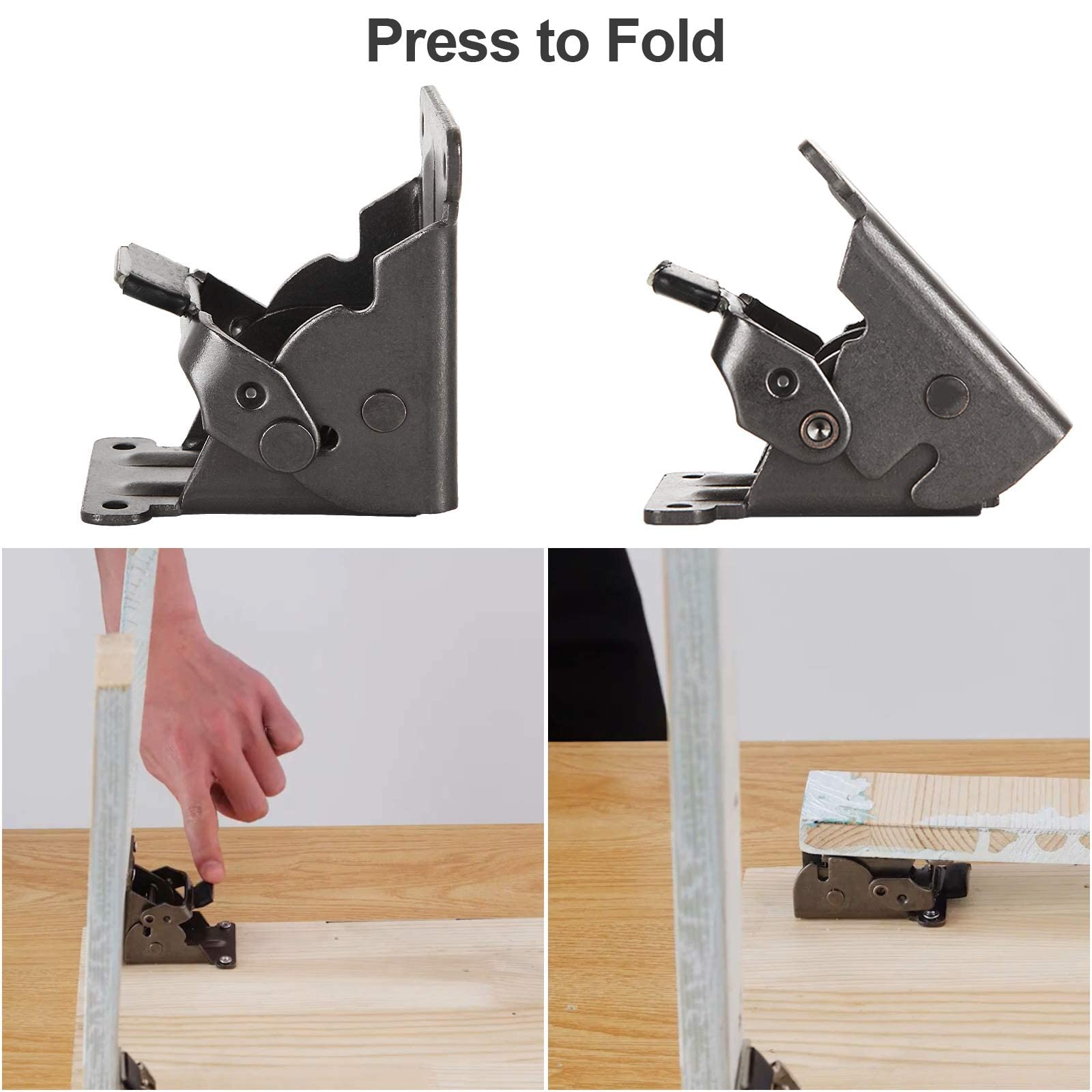 Press to Fold