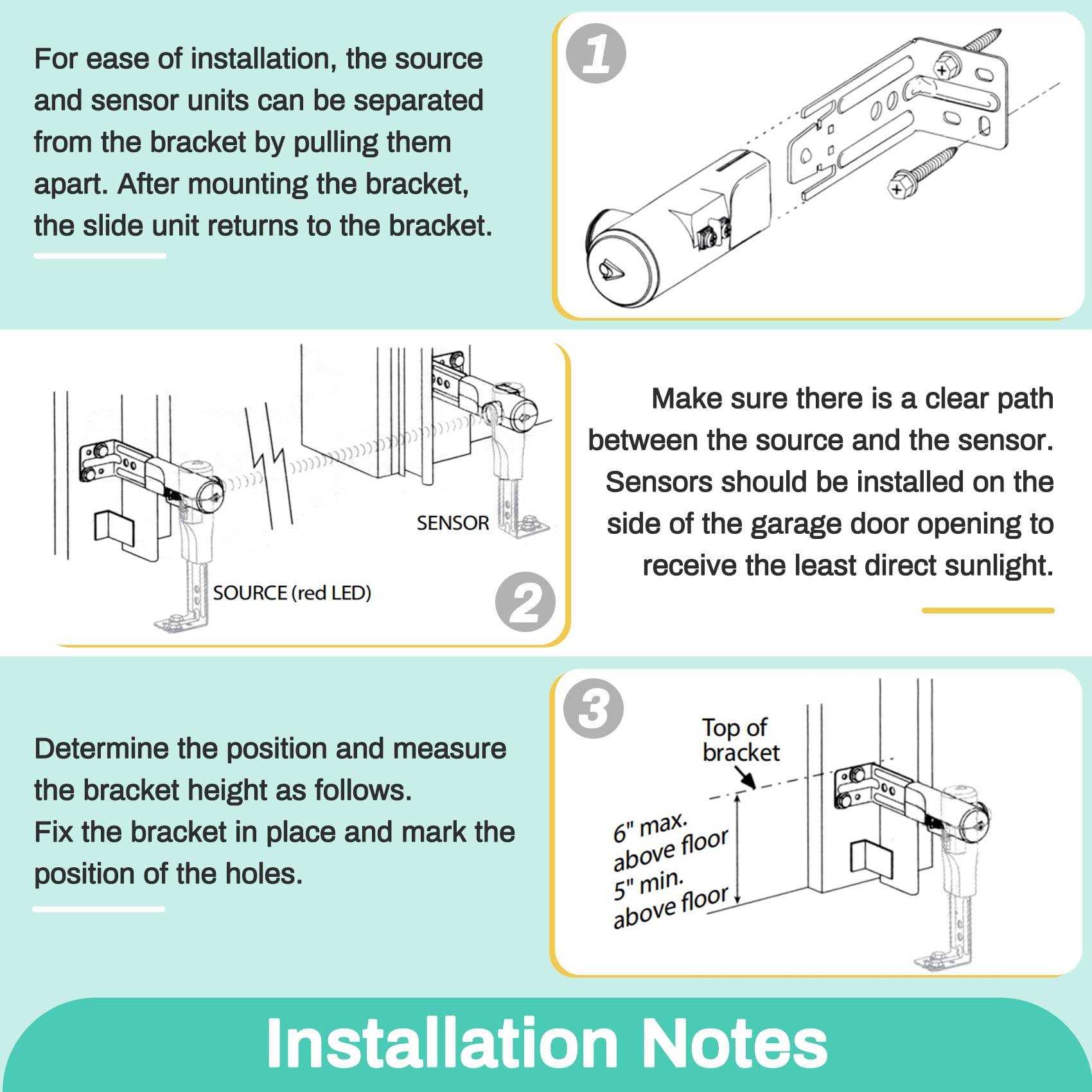 For ease of installation, the source and sensor units can be separated from the bracket by pulling them apart. After mounting the bracket, the slide unit returns to the bracket.

1

SENSOR

SOURCE (red LED)

2

Make sure there is a clear path between the source and the sensor. Sensors should be installed on the side of the garage door opening to receive the least direct sunlight.

Determine the position and measure the bracket height as follows.
Fix the bracket in place and mark the position of the holes.

3

Top of bracket

6" max. above floor
5" min. above floor

Installation Notes