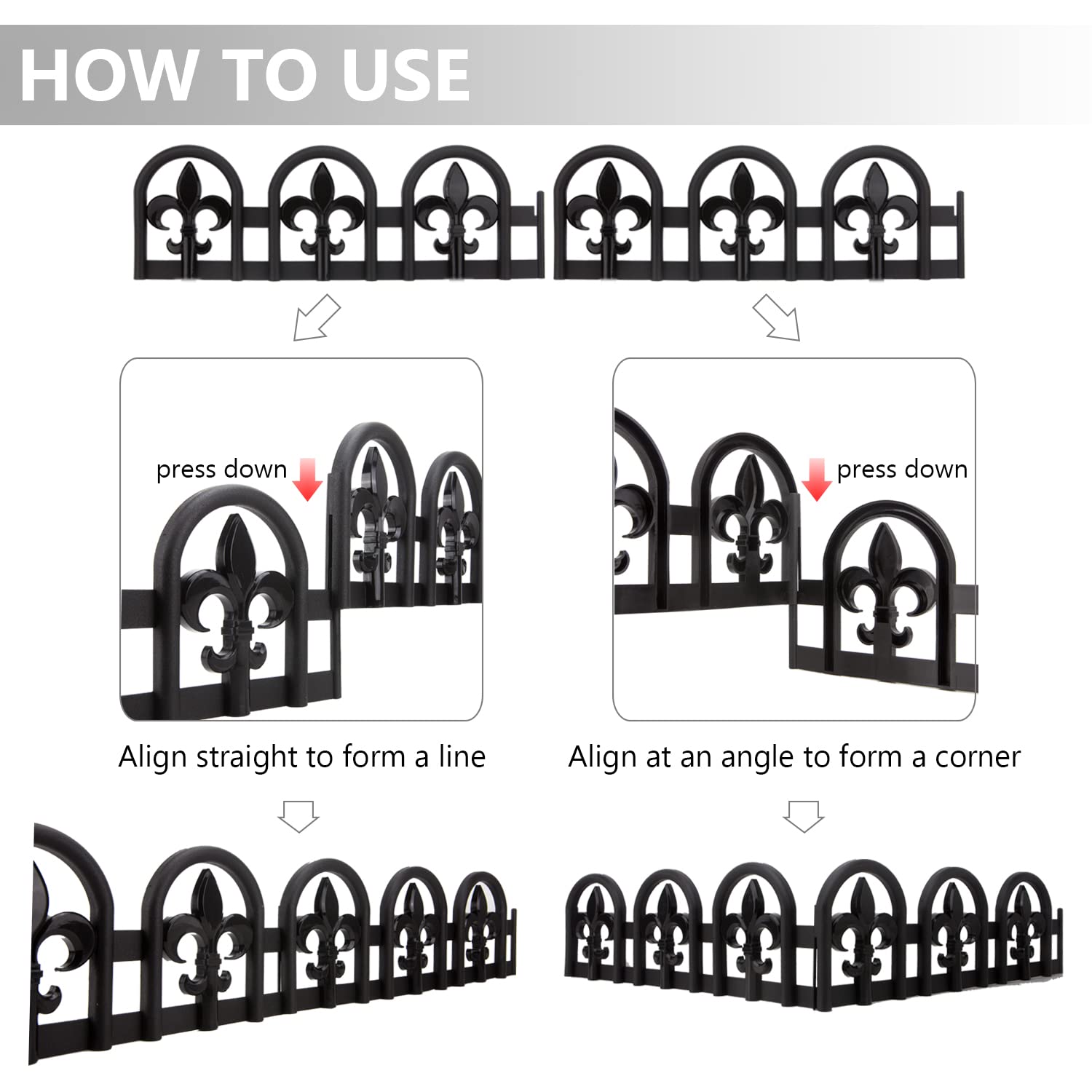 HOW TO USE

press down

press down

Align straight to form a line

Align at an angle to form a corner