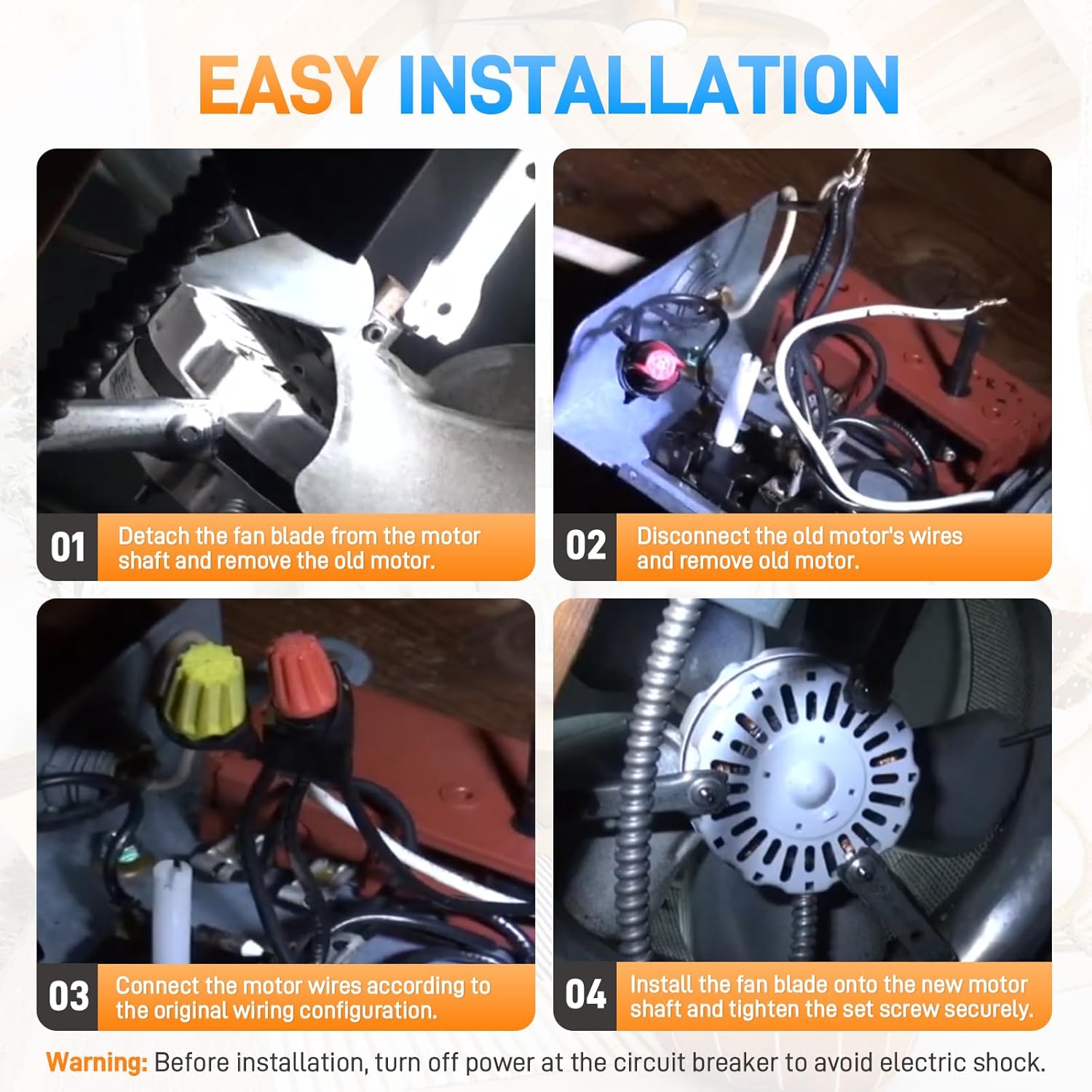 EASY INSTALLATION

01 Detach the fan blade from the motor shaft and remove the old motor.

02 Disconnect the old motor's wires and remove old motor.

03 Connect the motor wires according to the original wiring configuration.

04 Install the fan blade onto the new motor shaft and tighten the set screw securely.

Warning: Before installation, turn off power at the circuit breaker to avoid electric shock.