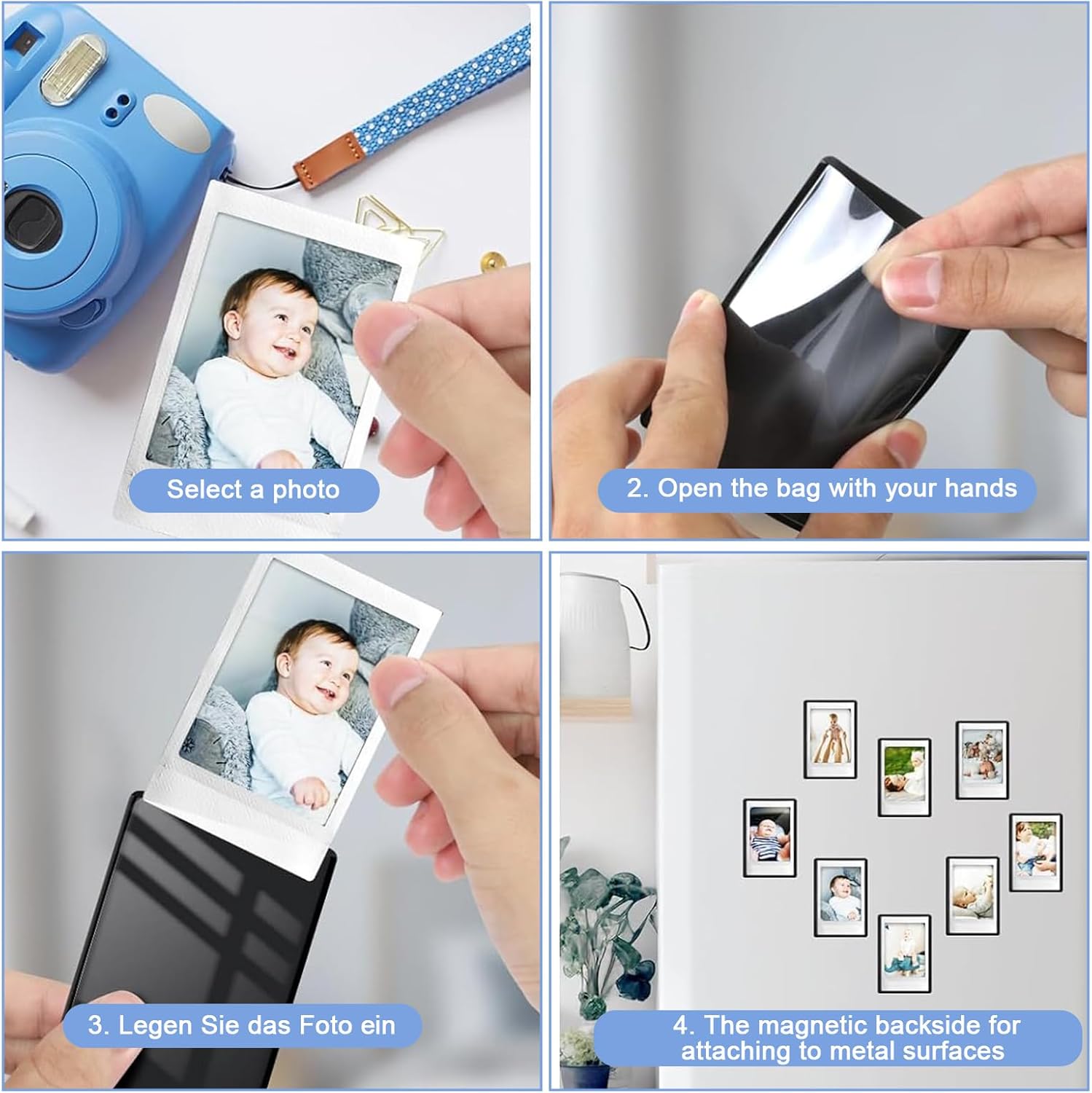 Select a photo

2. Open the bag with your hands

3. Legen Sie das Foto ein

4. The magnetic backside for attaching to metal surfaces