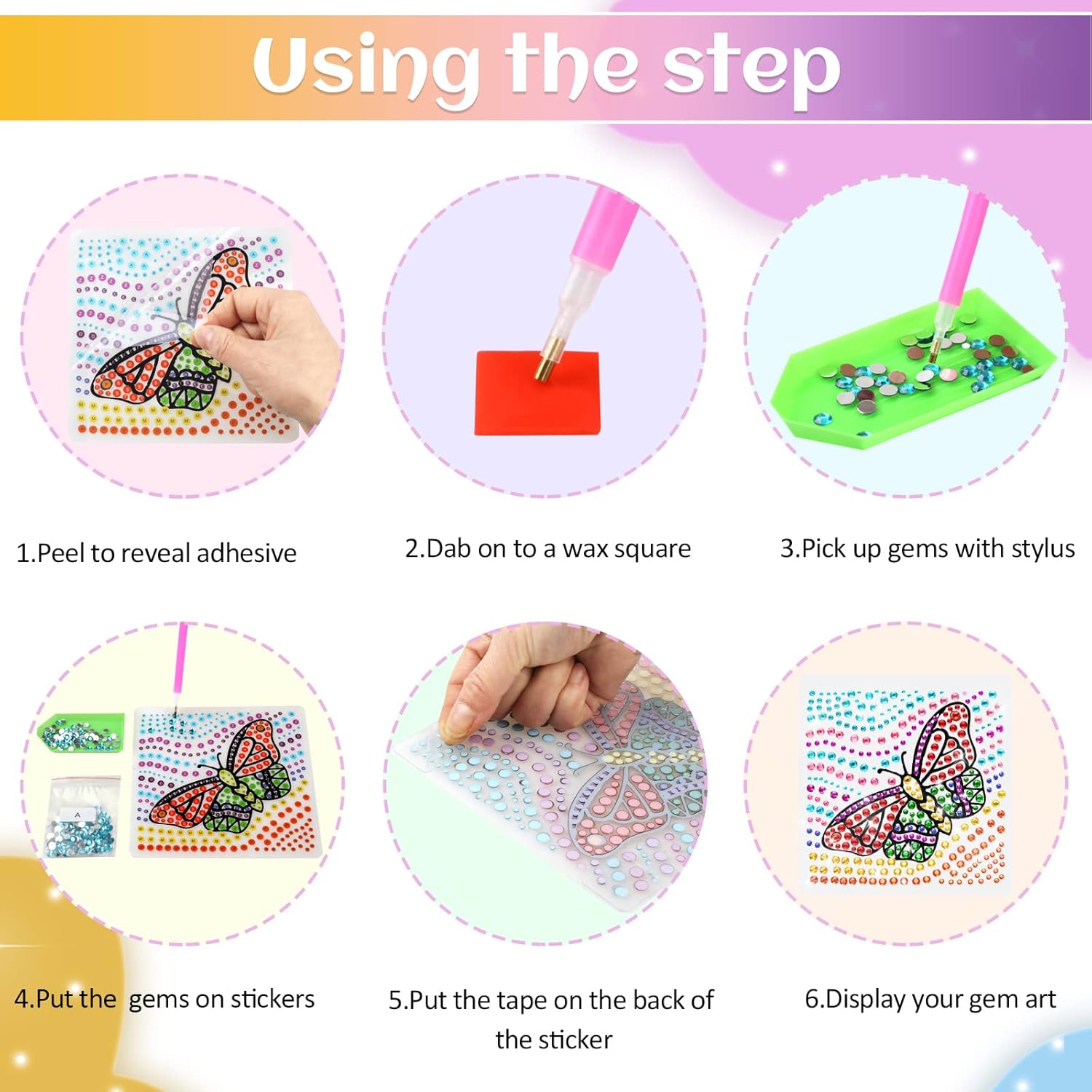 Using the step

1.Peel to reveal adhesive

2.Dab on to a wax square

3.Pick up gems with stylus

A

4.Put the  gems on stickers

5.Put the tape on the back of the sticker

6.Display your gem art