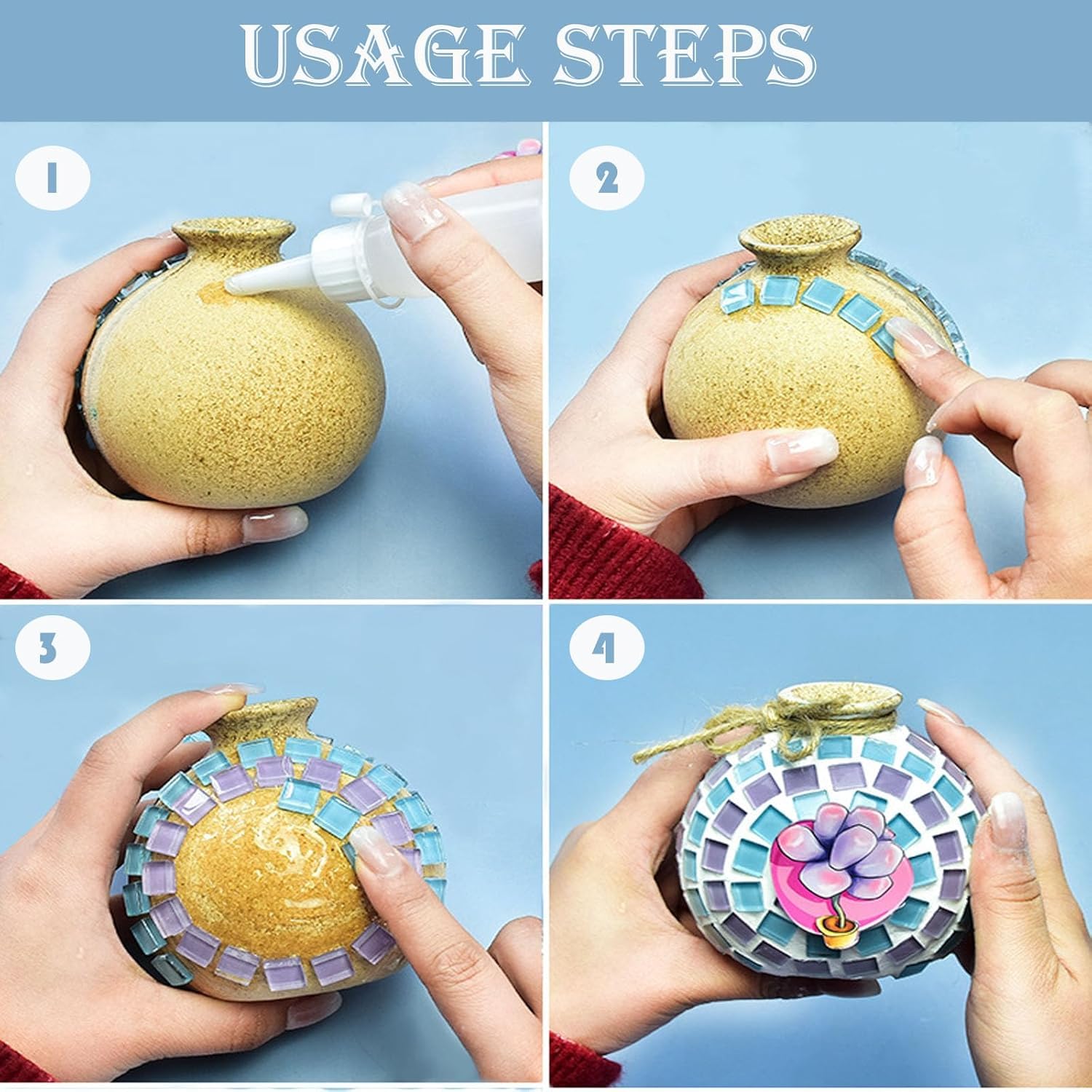 USAGE STEPS

1

2

3

4