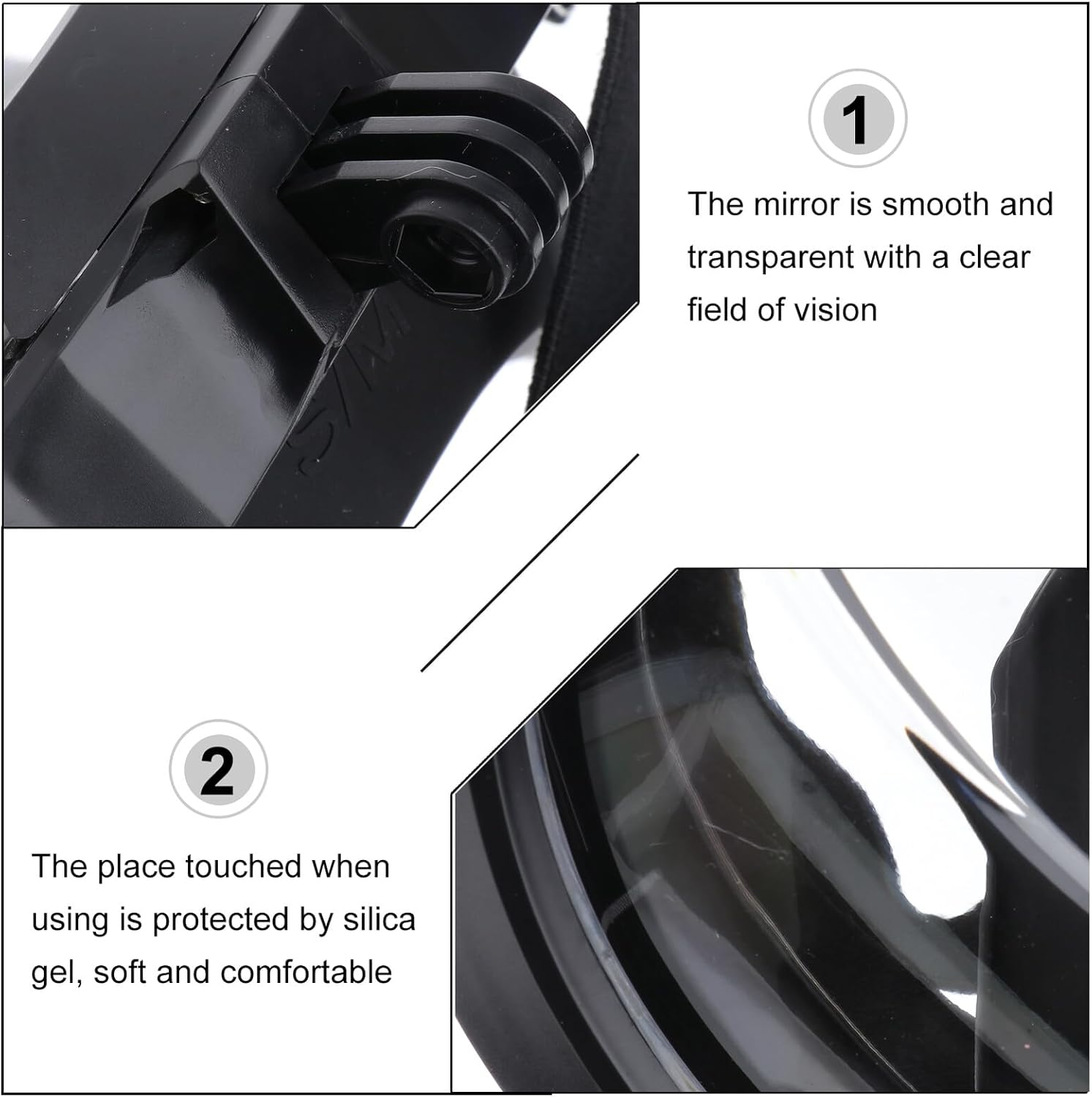 1

The mirror is smooth and transparent with a clear field of vision

2

The place touched when using is protected by silica gel, soft and comfortable