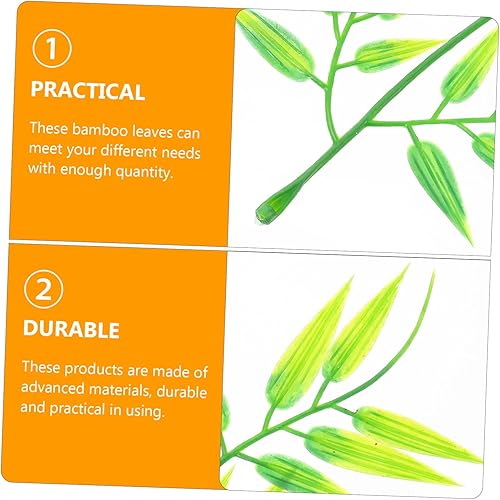 1

PRACTICAL

These bamboo leaves can meet your different needs with enough quantity.

2

DURABLE

These products are made of advanced materials, durable and practical in using.