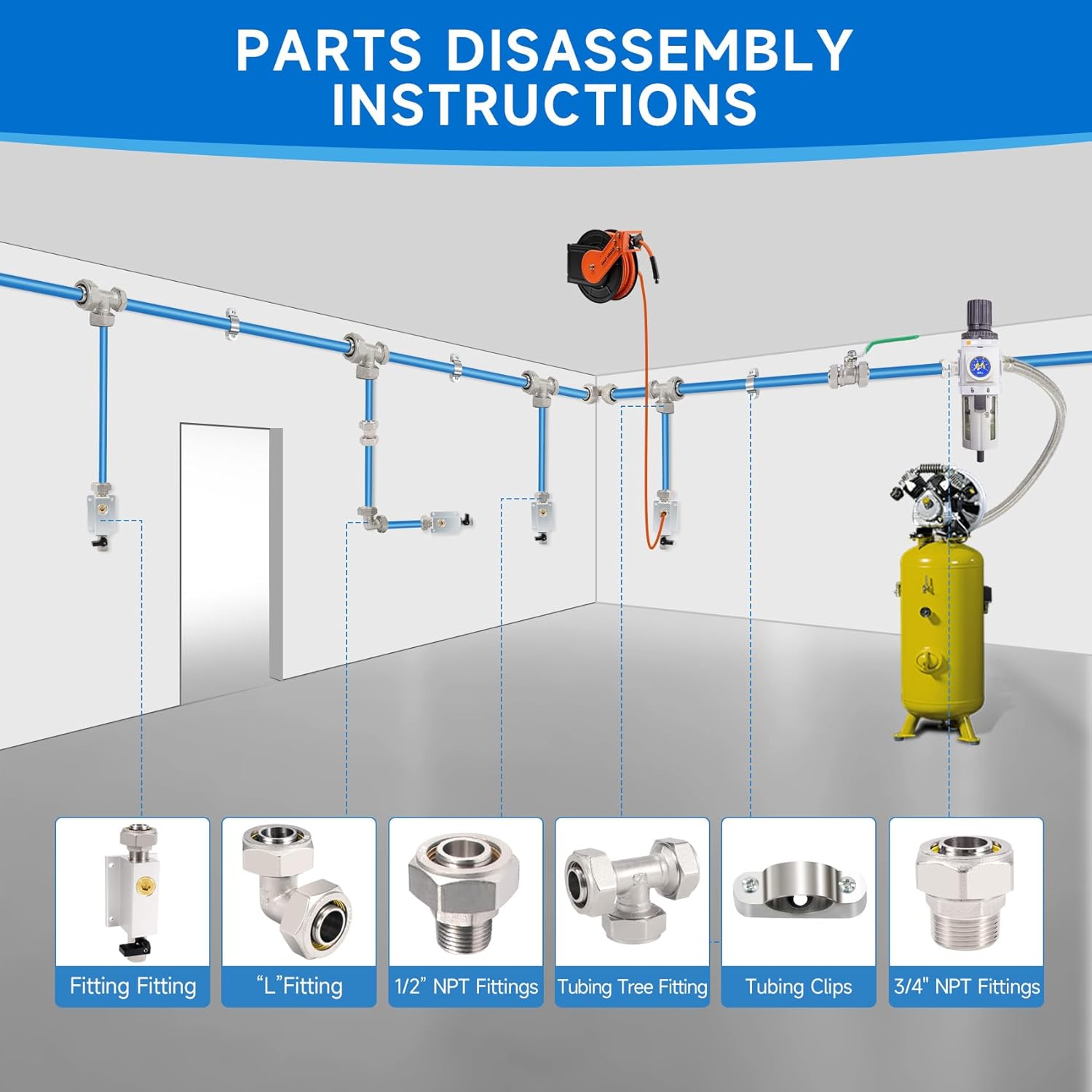 PARTS DISASSEMBLY INSTRUCTIONS

Fitting Fitting

“L”Fitting

1/2” NPT Fittings

Tubing Tree Fitting

Tubing Clips

3/4" NPT Fittings