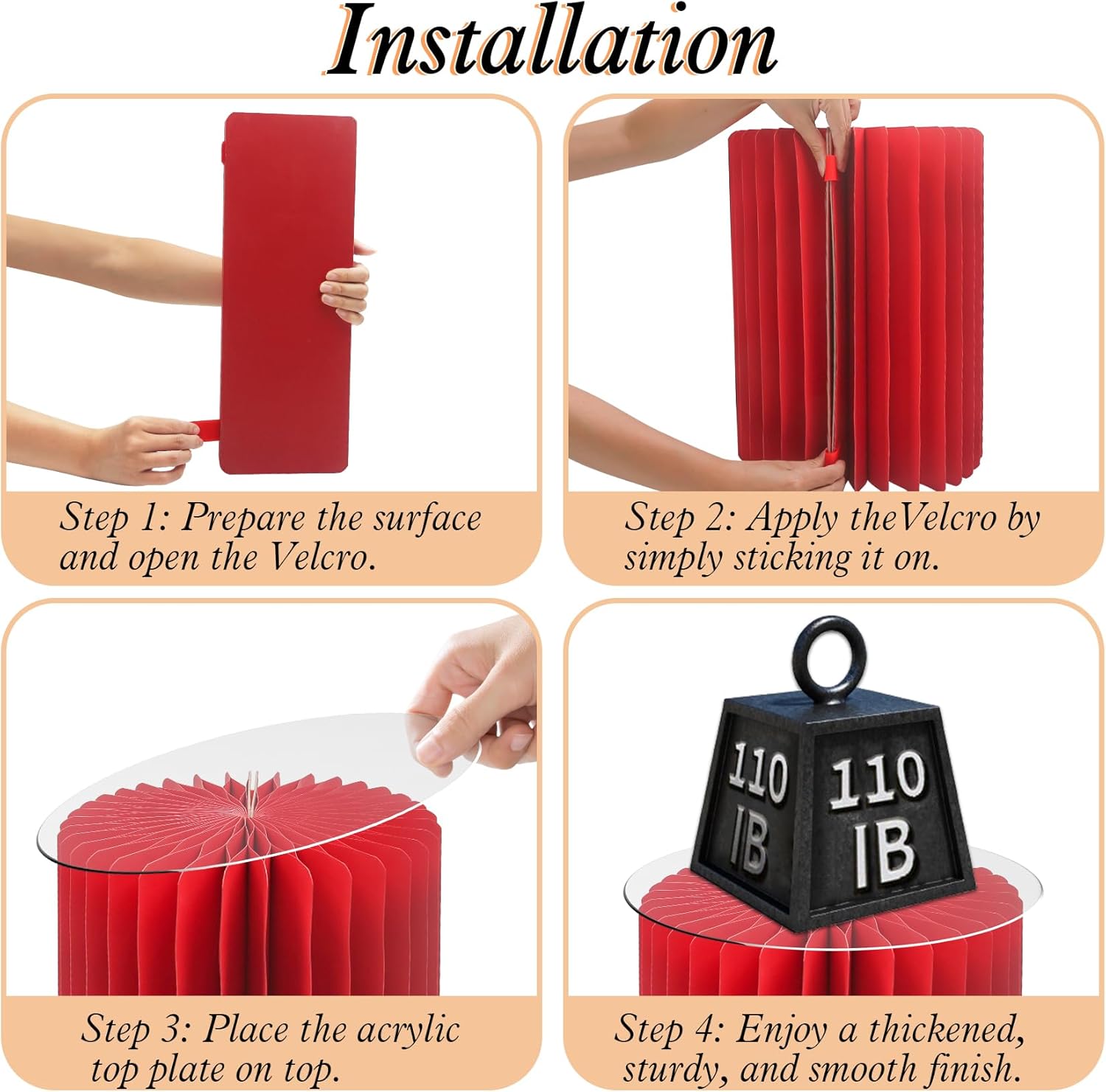 Installation

Step 1: Prepare the surface and open the Velcro.

Step 2: Apply theVelcro by simply sticking it on.

Step 3: Place the acrylic top plate on top.

110 IB

110 IB

Step 4: Enjoy a thickened, sturdy, and smooth finish.