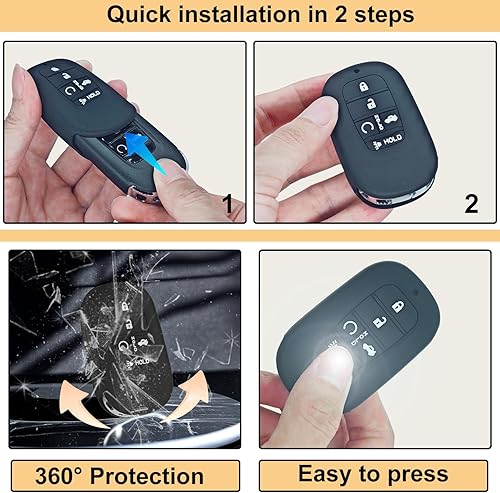 Quick installation in 2 steps

HOLD

1

HOLD

2

HOLD

360° Protection

Easy to press