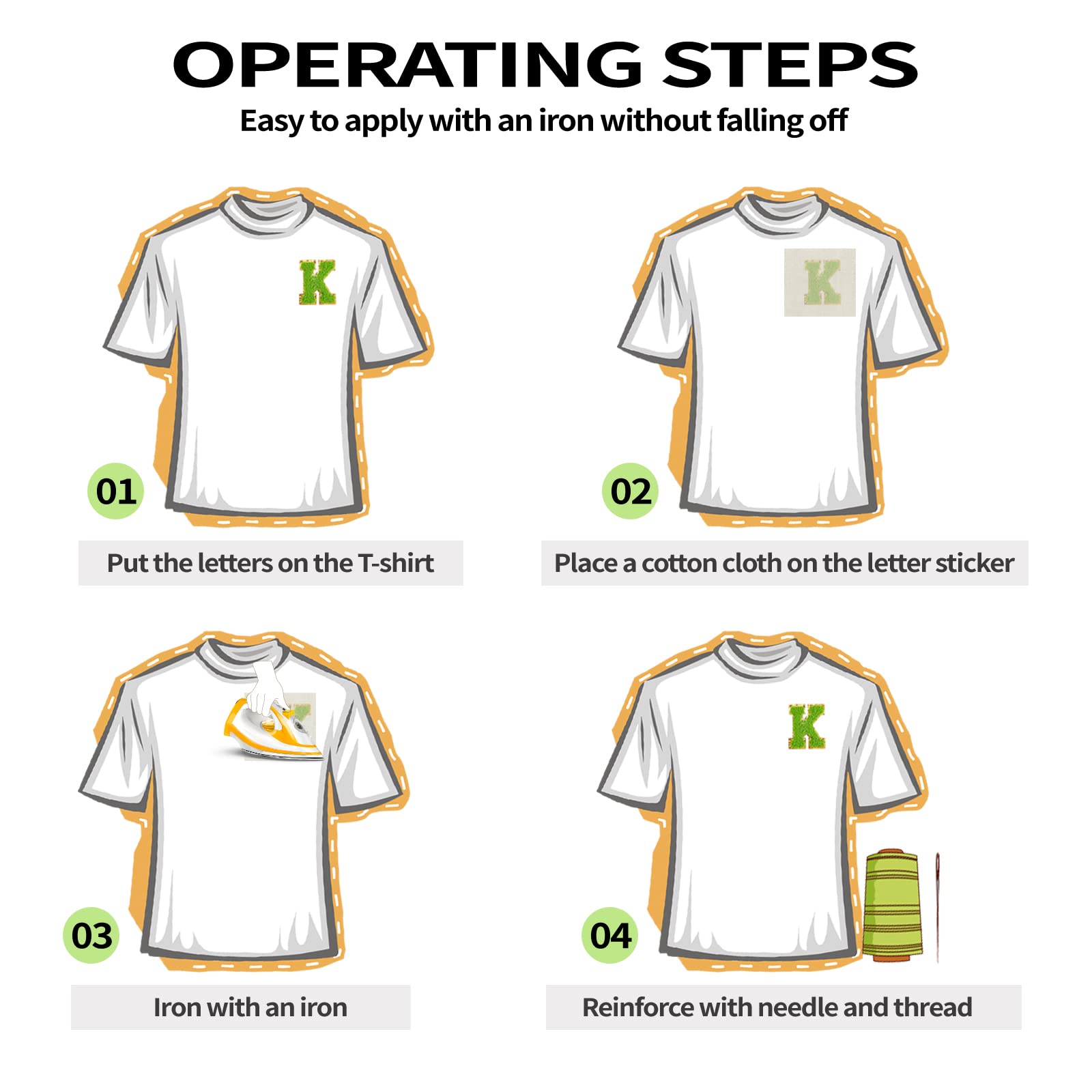 OPERATING STEPS
Easy to apply with an iron without falling off

K

01
Put the letters on the T-shirt

K

02
Place a cotton cloth on the letter sticker

03
Iron with an iron

K

04
Reinforce with needle and thread