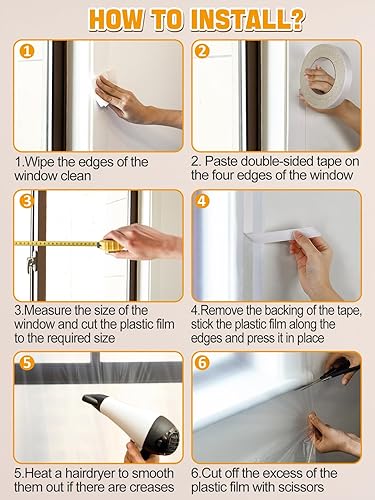 HOW TO INSTALL?

1

1.Wipe the edges of the window clean

2

2. Paste double-sided tape on the four edges of the window

3

3.Measure the size of the window and cut the plastic film to the required size

4

4.Remove the backing of the tape, stick the plastic film along the edges and press it in place

5

5.Heat a hairdryer to smooth them out if there are creases

6

6.Cut off the excess of the plastic film with scissors