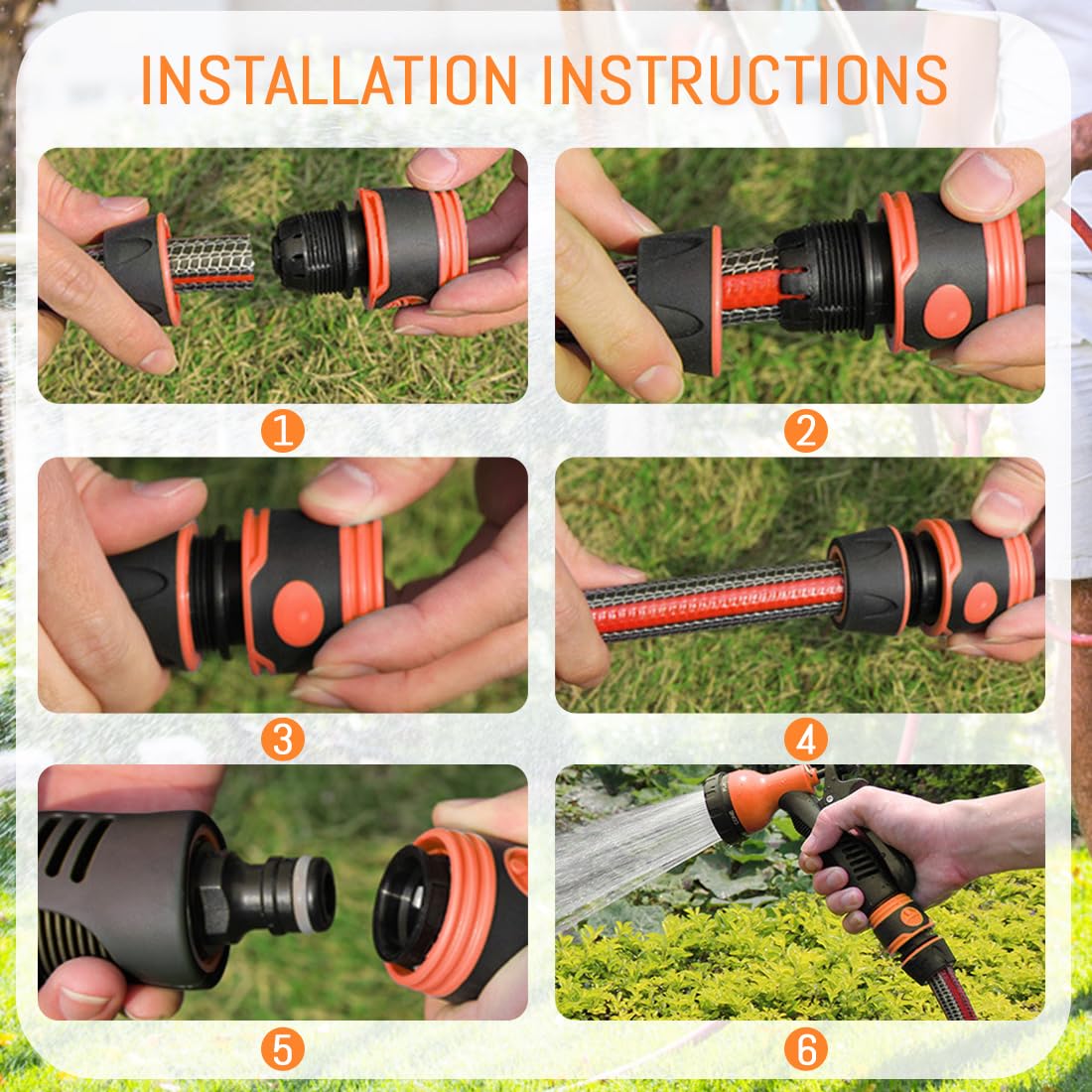 INSTALLATION INSTRUCTIONS

1

2

3

4

5

6