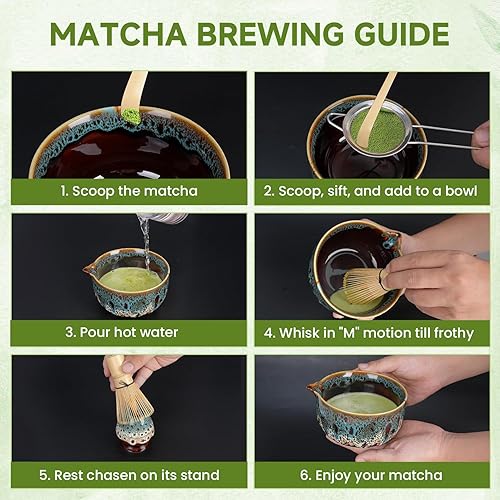 MATCHA BREWING GUIDE

1. Scoop the matcha

2. Scoop, sift, and add to a bowl

3. Pour hot water

4. Whisk in "M" motion till frothy

5. Rest chasen on its stand

6. Enjoy your matcha