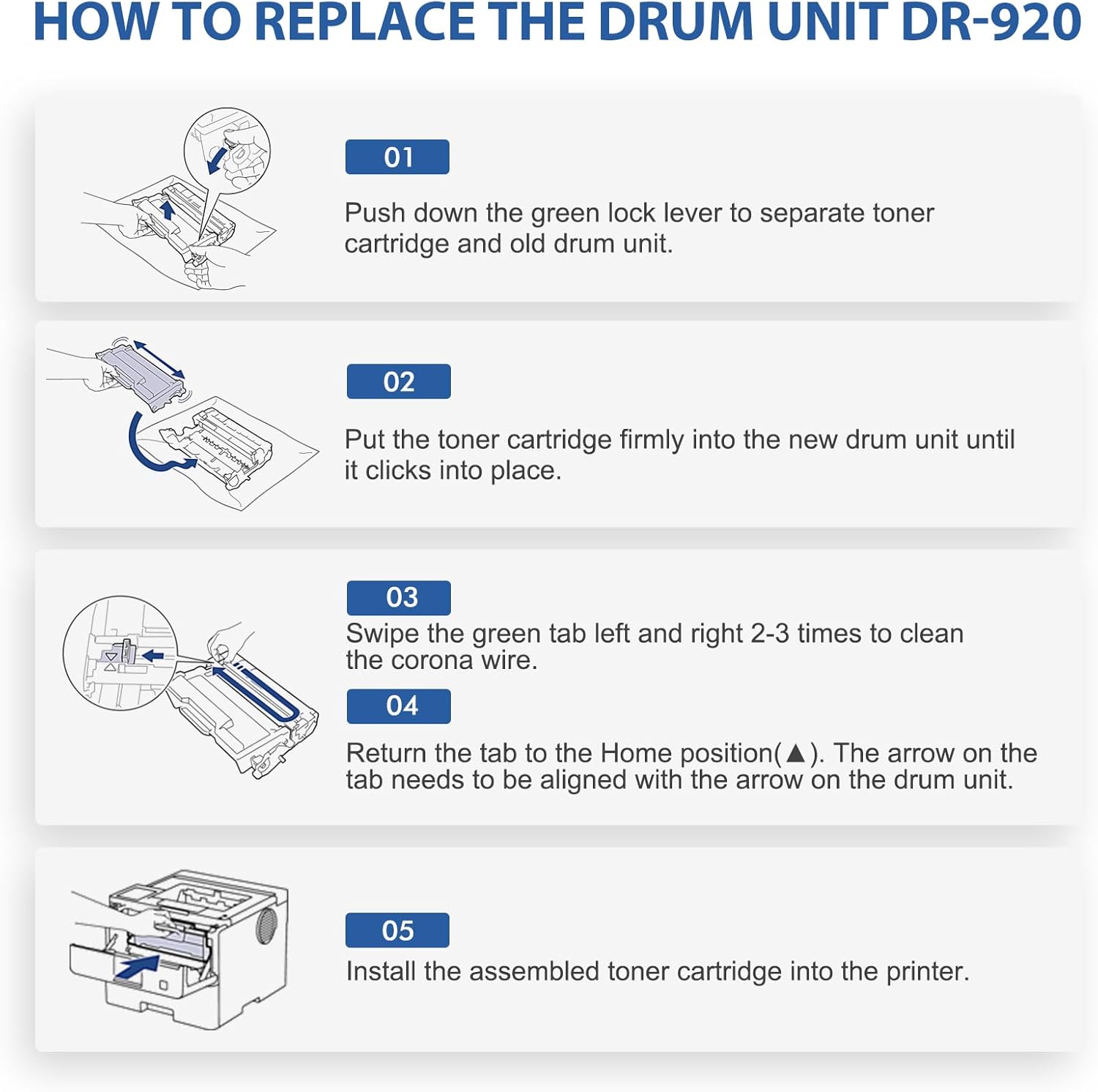 HOW TO REPLACE THE DRUM UNIT DR-920

01

Push down the green lock lever to separate toner cartridge and old drum unit.

02

Put the toner cartridge firmly into the new drum unit until it clicks into place.

03

Swipe the green tab left and right 2-3 times to clean the corona wire.

04

Return the tab to the Home position(▲). The arrow on the tab needs to be aligned with the arrow on the drum unit.

05

Install the assembled toner cartridge into the printer.