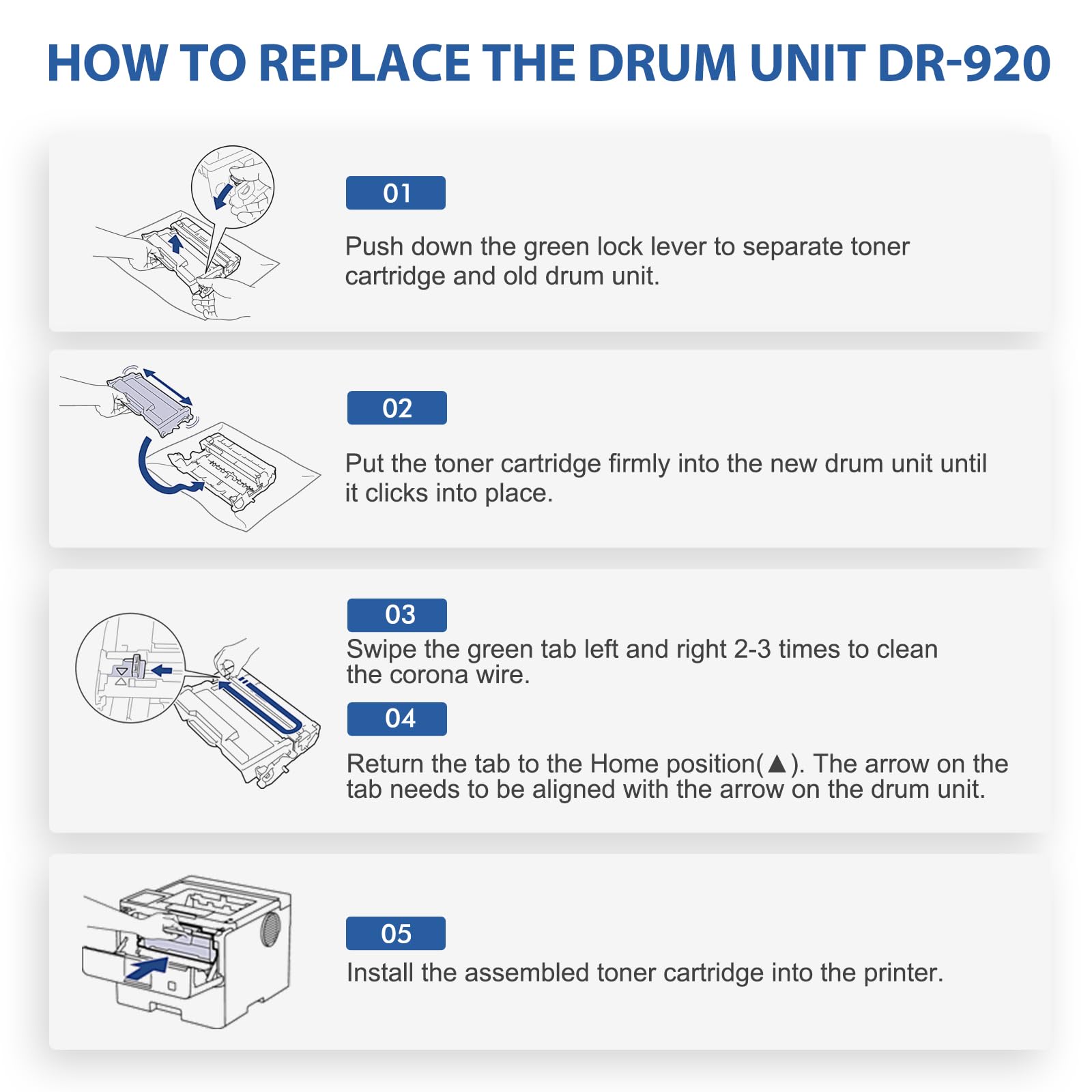 HOW TO REPLACE THE DRUM UNIT DR-920

01

Push down the green lock lever to separate toner cartridge and old drum unit.

02

Put the toner cartridge firmly into the new drum unit until it clicks into place.

03

Swipe the green tab left and right 2-3 times to clean the corona wire.

04

Return the tab to the Home position(▲). The arrow on the tab needs to be aligned with the arrow on the drum unit.

05

Install the assembled toner cartridge into the printer.