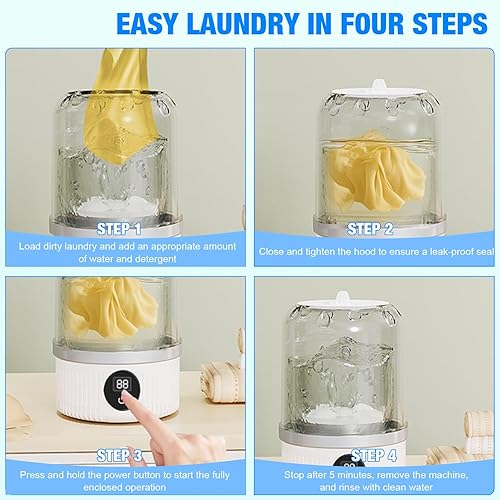 EASY LAUNDRY IN FOUR STEPS

STEP 1
Load dirty laundry and add an appropriate amount of water and detergent

STEP 2
Close and tighten the hood to ensure a leak-proof seal

88

STEP 3
Press and hold the power button to start the fully enclosed operation

STEP 4
Stop after 5 minutes, remove the machine, and rinse with clean water