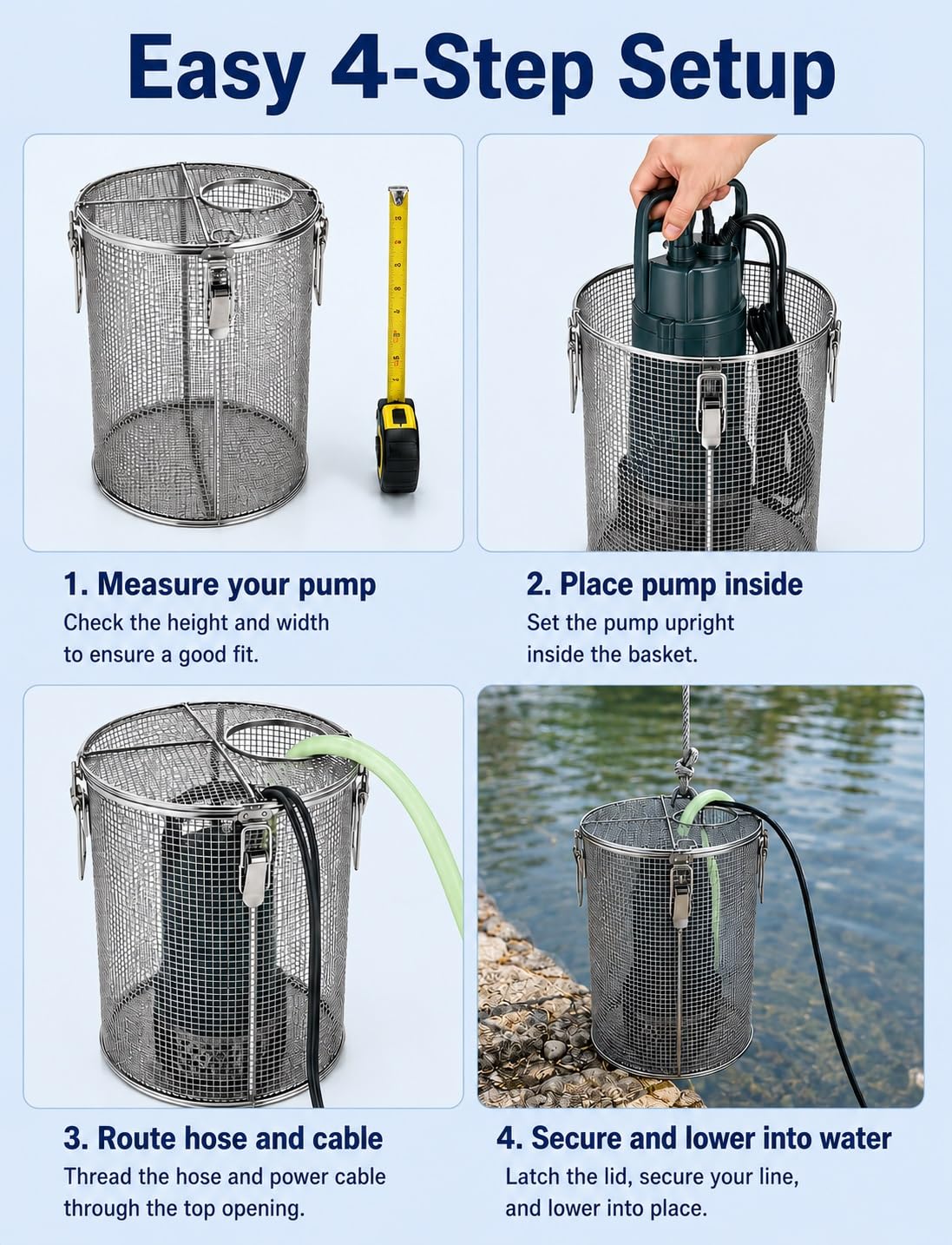 Easy 4-Step Setup

1. Measure your pump
Check the height and width to ensure a good fit.

2. Place pump inside
Set the pump upright inside the basket.

3. Route hose and cable
Thread the hose and power cable through the top opening.

4. Secure and lower into water
Latch the lid, secure your line, and lower into place.