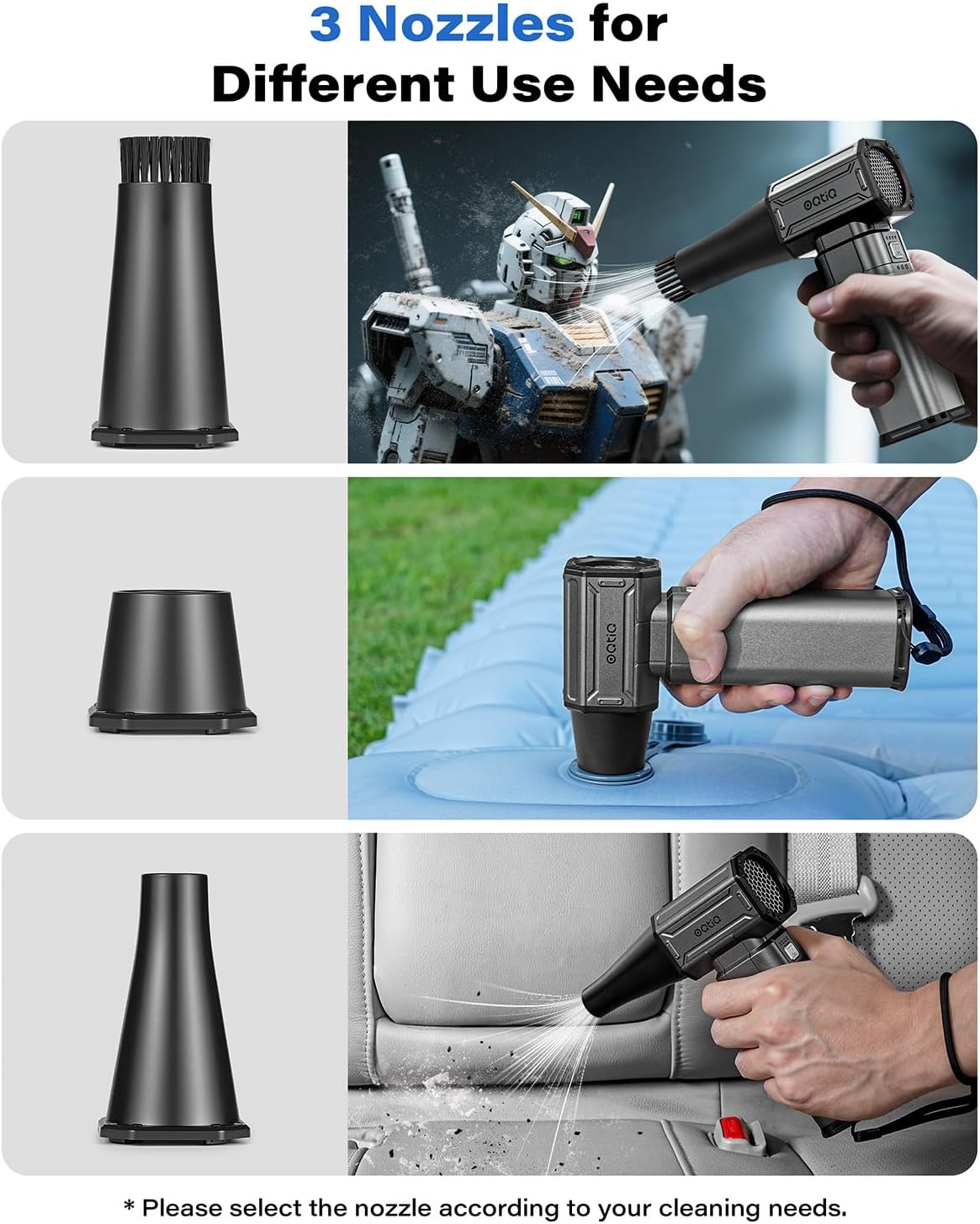 3 Nozzles for
Different Use Needs

OQtiQ

OQtiQ

OQtiQ

* Please select the nozzle according to your cleaning needs.