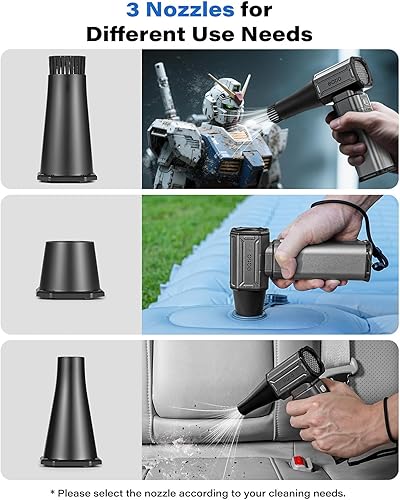 3 Nozzles for
Different Use Needs

* Please select the nozzle according to your cleaning needs.