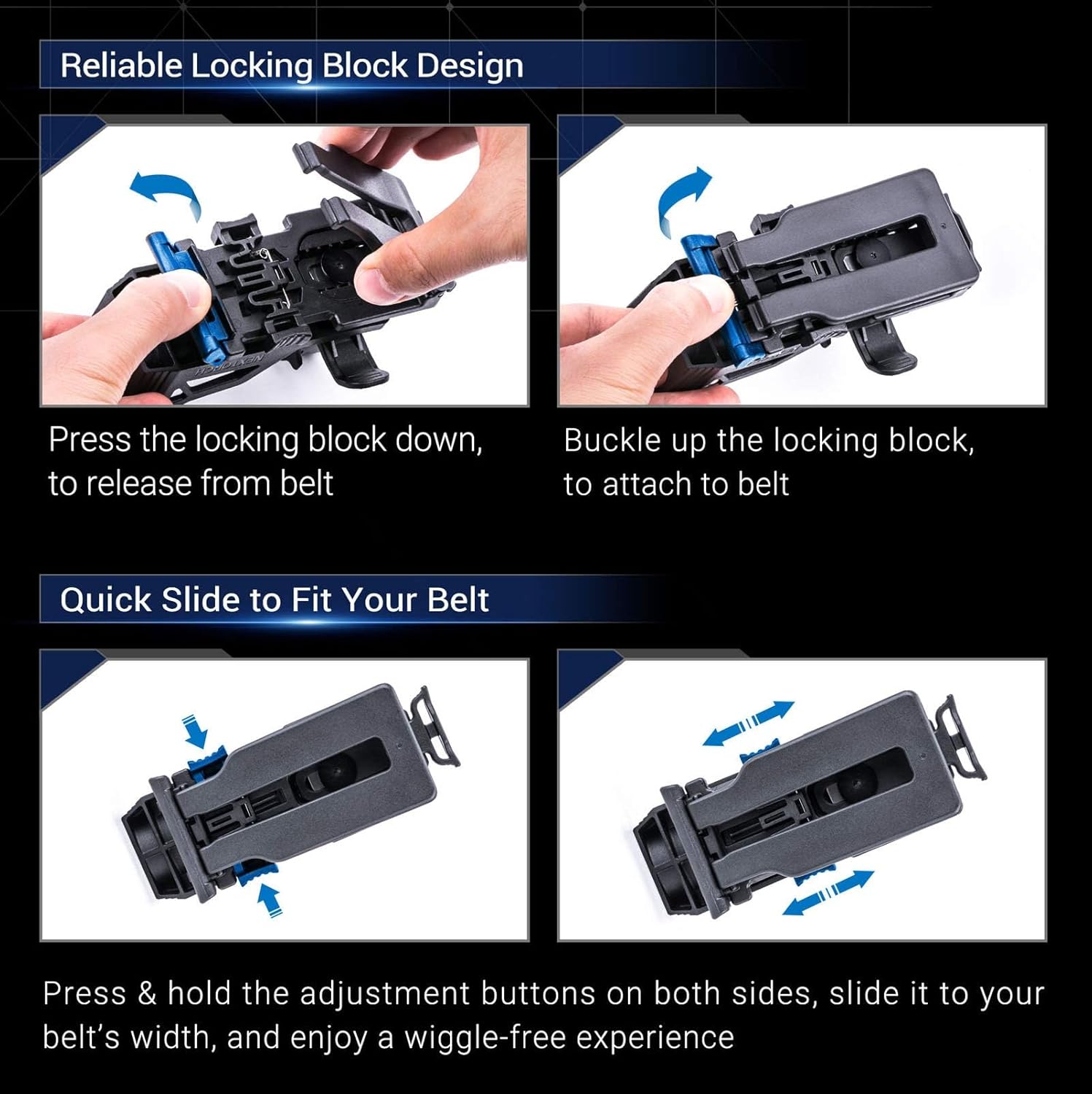 Reliable Locking Block Design

Press the locking block down, to release from belt

Buckle up the locking block, to attach to belt

Quick Slide to Fit Your Belt

Press & hold the adjustment buttons on both sides, slide it to your belt's width, and enjoy a wiggle-free experience