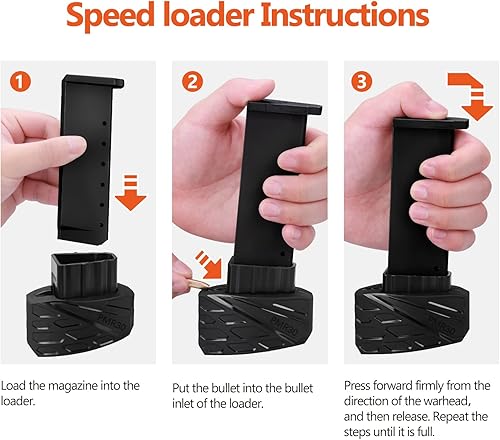 Speed loader Instructions

1

PMR30

Load the magazine into the loader.

2

PMR30

Put the bullet into the bullet inlet of the loader.

3

PMR30

Press forward firmly from the direction of the warhead, and then release. Repeat the steps until it is full.