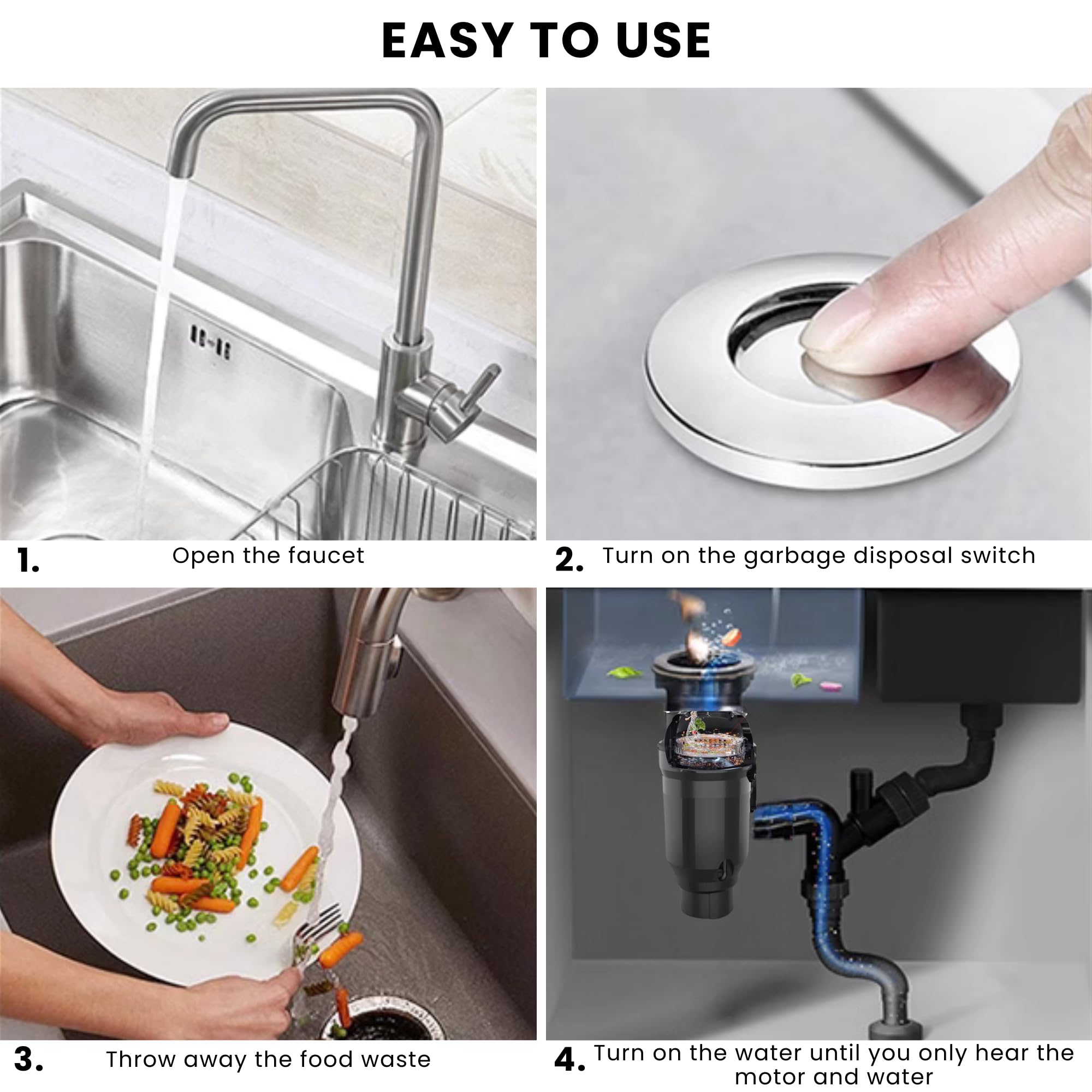 EASY TO USE

1. Open the faucet

2. Turn on the garbage disposal switch

3. Throw away the food waste

4. Turn on the water until you only hear the motor and water