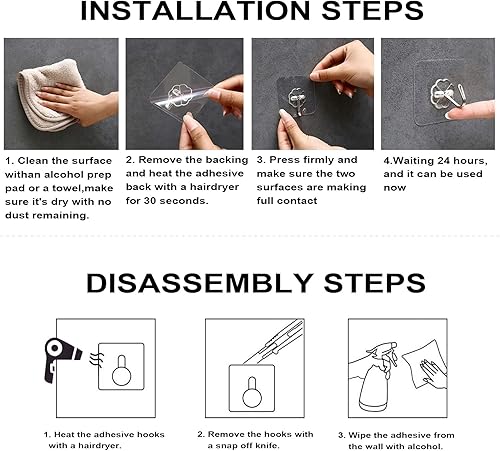 INSTALLATION STEPS

1. Clean the surface withan alcohol prep pad or a towel,make sure it's dry with no dust remaining.

2. Remove the backing and heat the adhesive back with a hairdryer for 30 seconds.

3. Press firmly and make sure the two surfaces are making full contact

4.Waiting 24 hours, and it can be used now

DISASSEMBLY STEPS

1. Heat the adhesive hooks with a hairdryer.

2. Remove the hooks with a snap off knife.

3. Wipe the adhesive from the wall with alcohol.