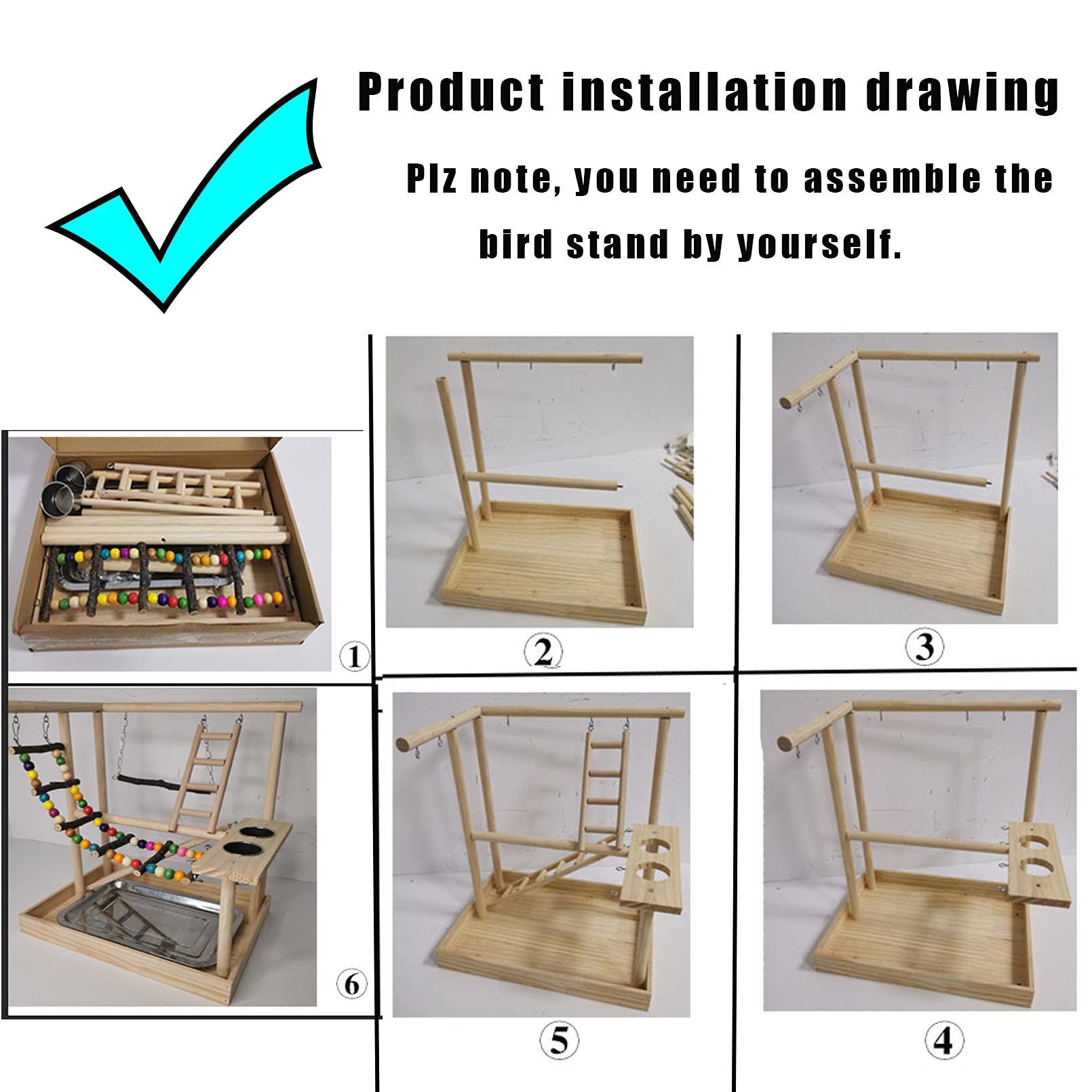 Product installation drawing

Plz note, you need to assemble the bird stand by yourself.

①

②

③

⑥

⑤

④