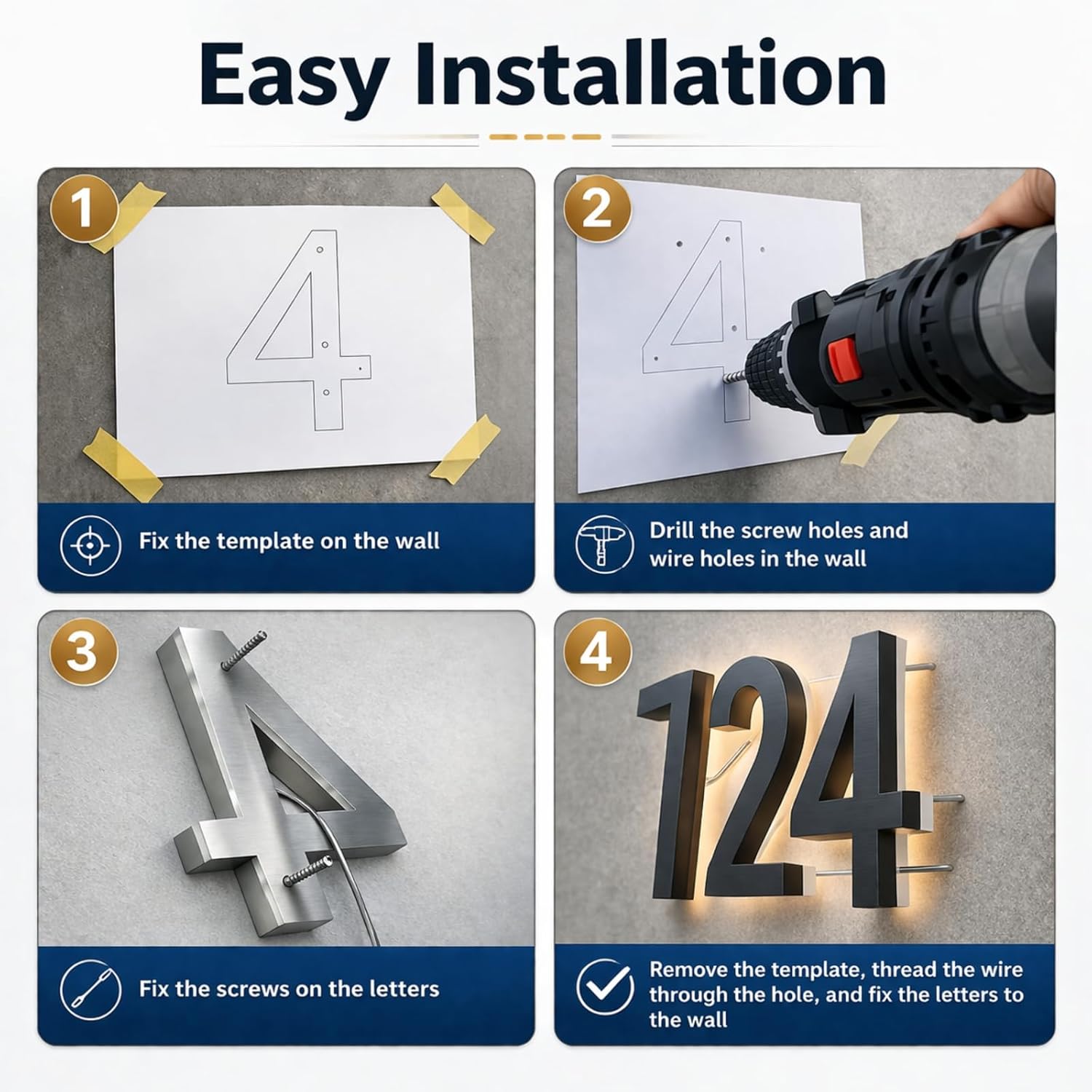 Easy Installation

1

4

Fix the template on the wall

2

4

Drill the screw holes and wire holes in the wall

3

4

Fix the screws on the letters

4

124

Remove the template, thread the wire through the hole, and fix the letters to the wall