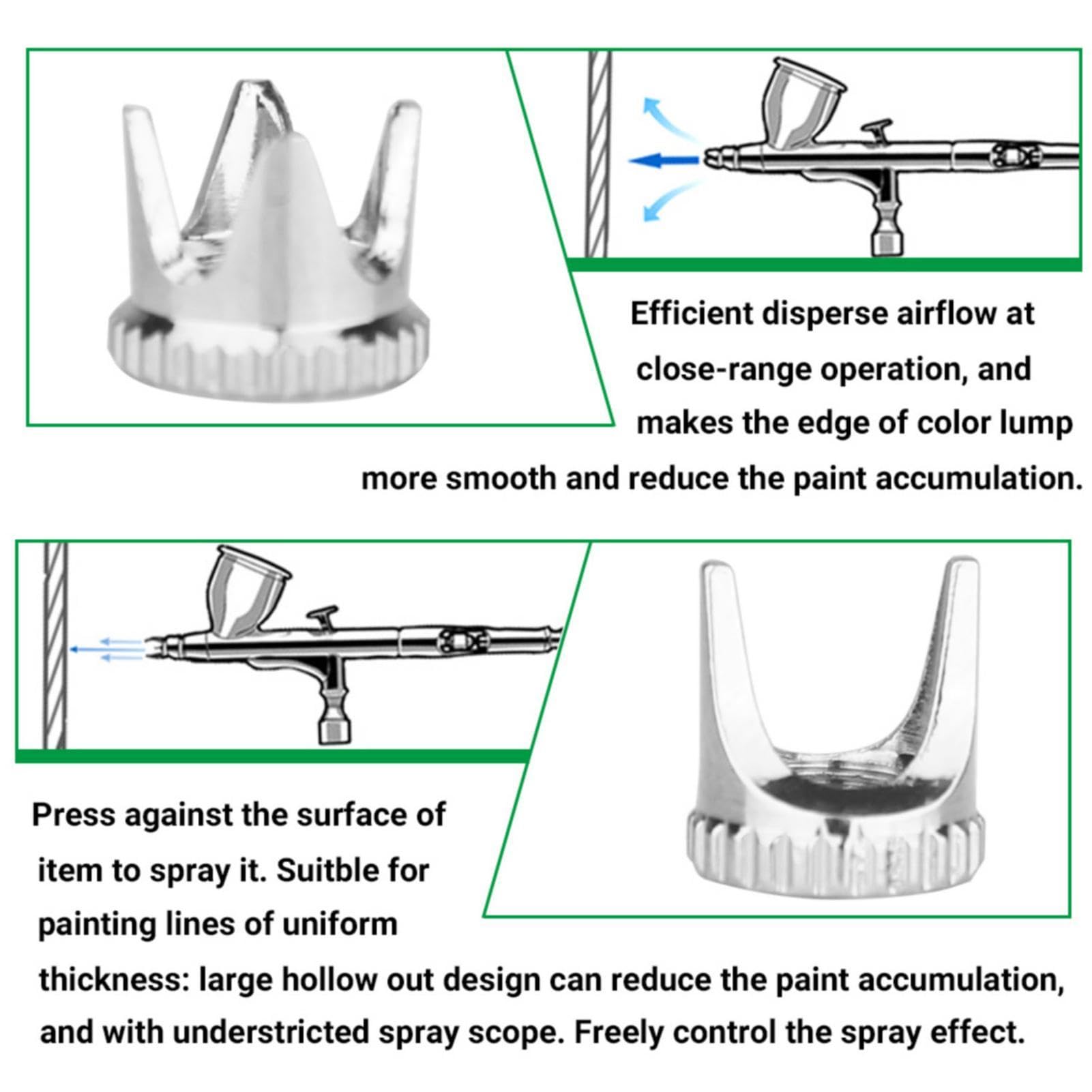 Efficient disperse airflow at close-range operation, and makes the edge of color lump more smooth and reduce the paint accumulation.

Press against the surface of item to spray it. Suitble for painting lines of uniform thickness: large hollow out design can reduce the paint accumulation, and with understricted spray scope. Freely control the spray effect.