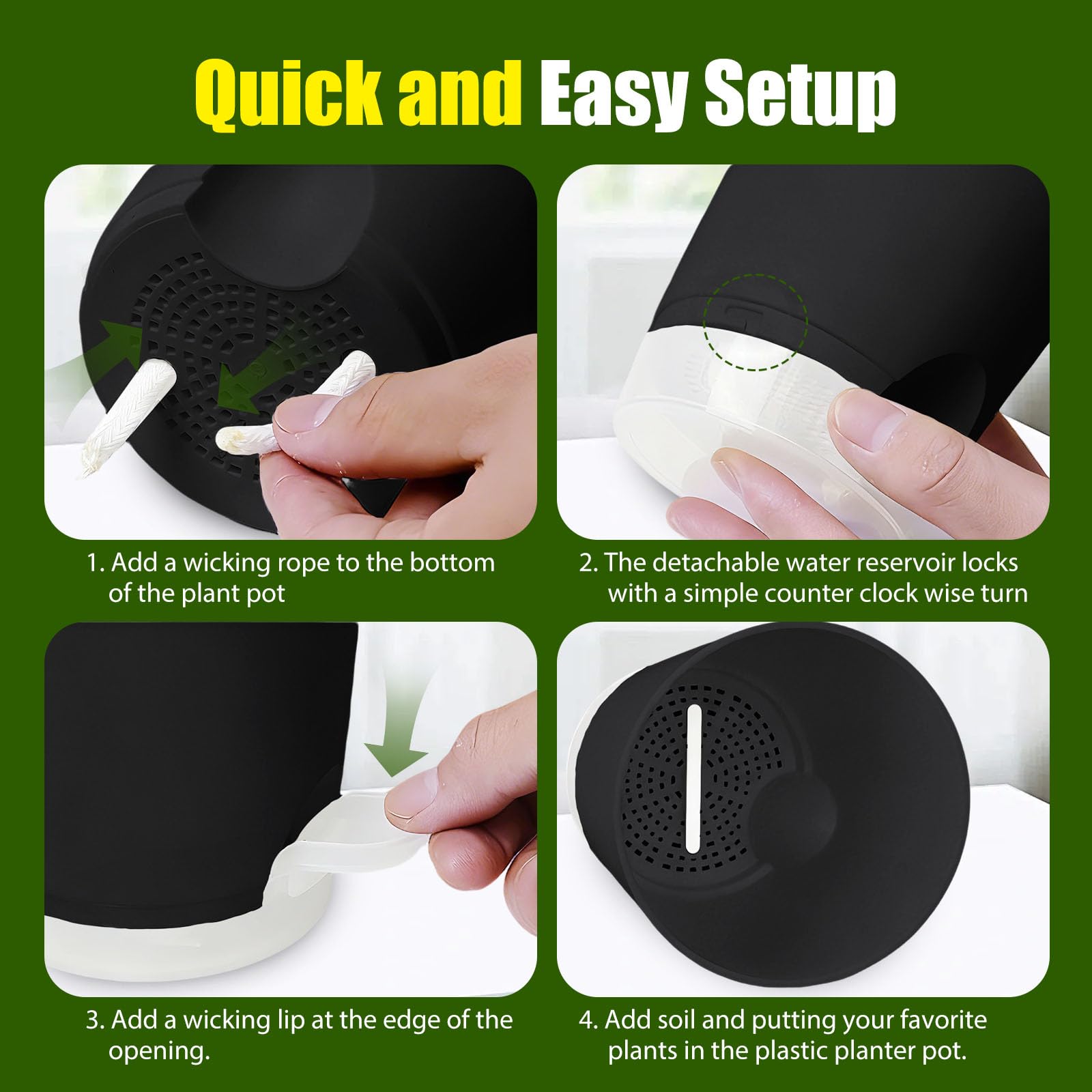 Quick and Easy Setup

1. Add a wicking rope to the bottom of the plant pot

2. The detachable water reservoir locks with a simple counter clock wise turn

3. Add a wicking lip at the edge of the opening.

4. Add soil and putting your favorite plants in the plastic planter pot.