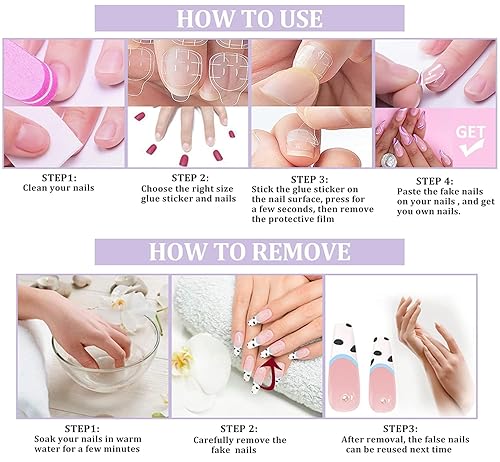 HOW TO USE

GET

STEP1:
Clean your nails

STEP 2:
Choose the right size glue sticker and nails

STEP 3:
Stick the glue sticker on the nail surface, press for a few seconds, then remove the protective film

STEP 4:
Paste the fake nails on your nails , and get you own nails.

HOW TO REMOVE

STEP1:
Soak your nails in warm water for a few minutes

STEP 2:
Carefully remove the fake nails

STEP3:
After removal, the false nails can be reused next time