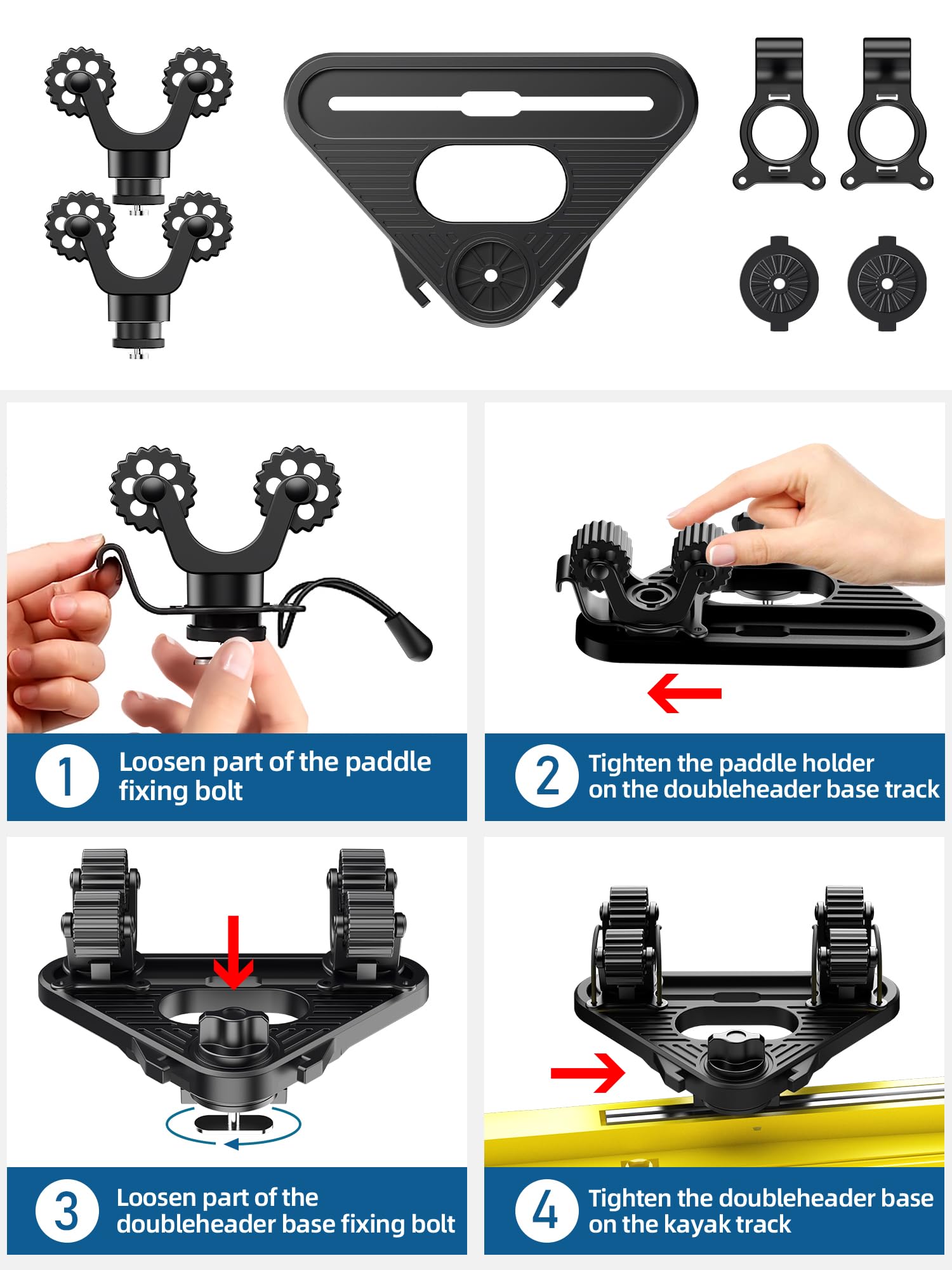 1 Loosen part of the paddle fixing bolt

2 Tighten the paddle holder on the doubleheader base track

3 Loosen part of the doubleheader base fixing bolt

4 Tighten the doubleheader base on the kayak track