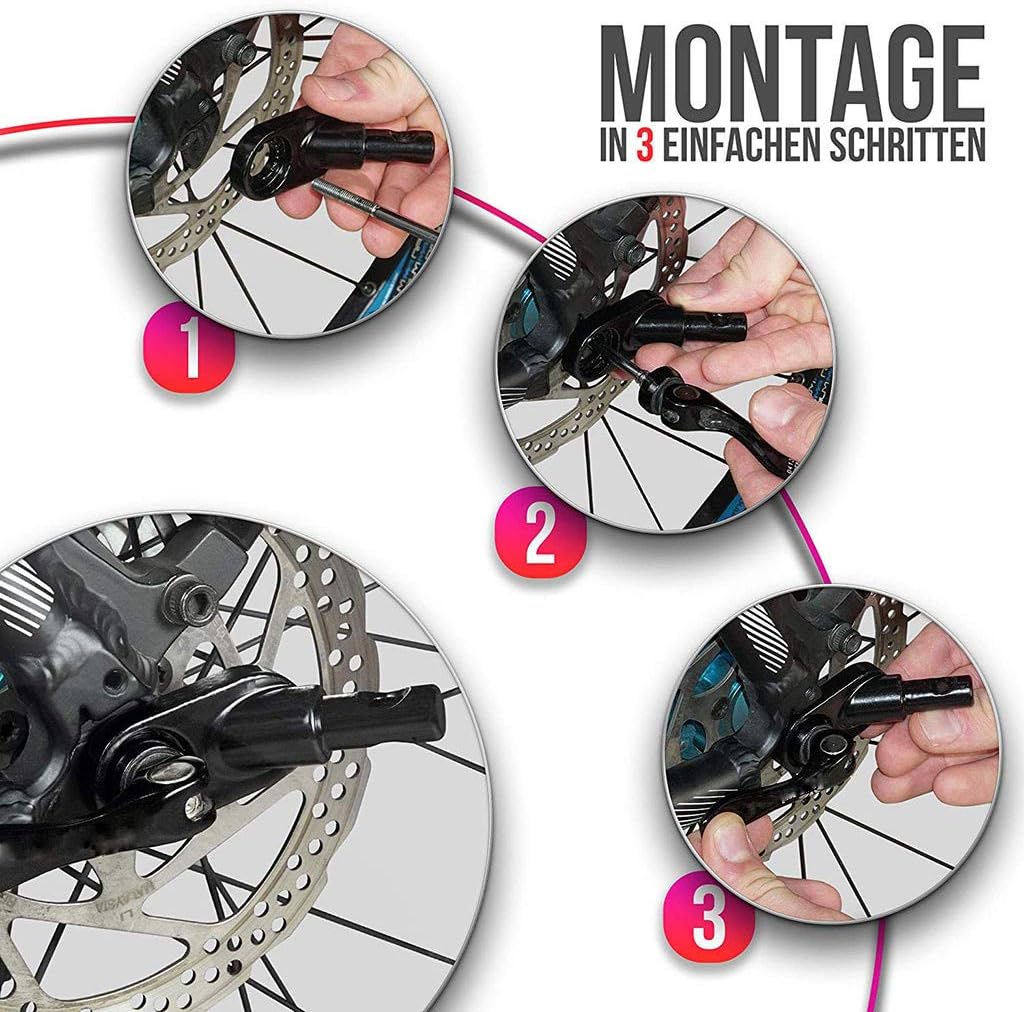 MONTAGE
IN 3 EINFACHEN SCHRITTEN

1

2

3